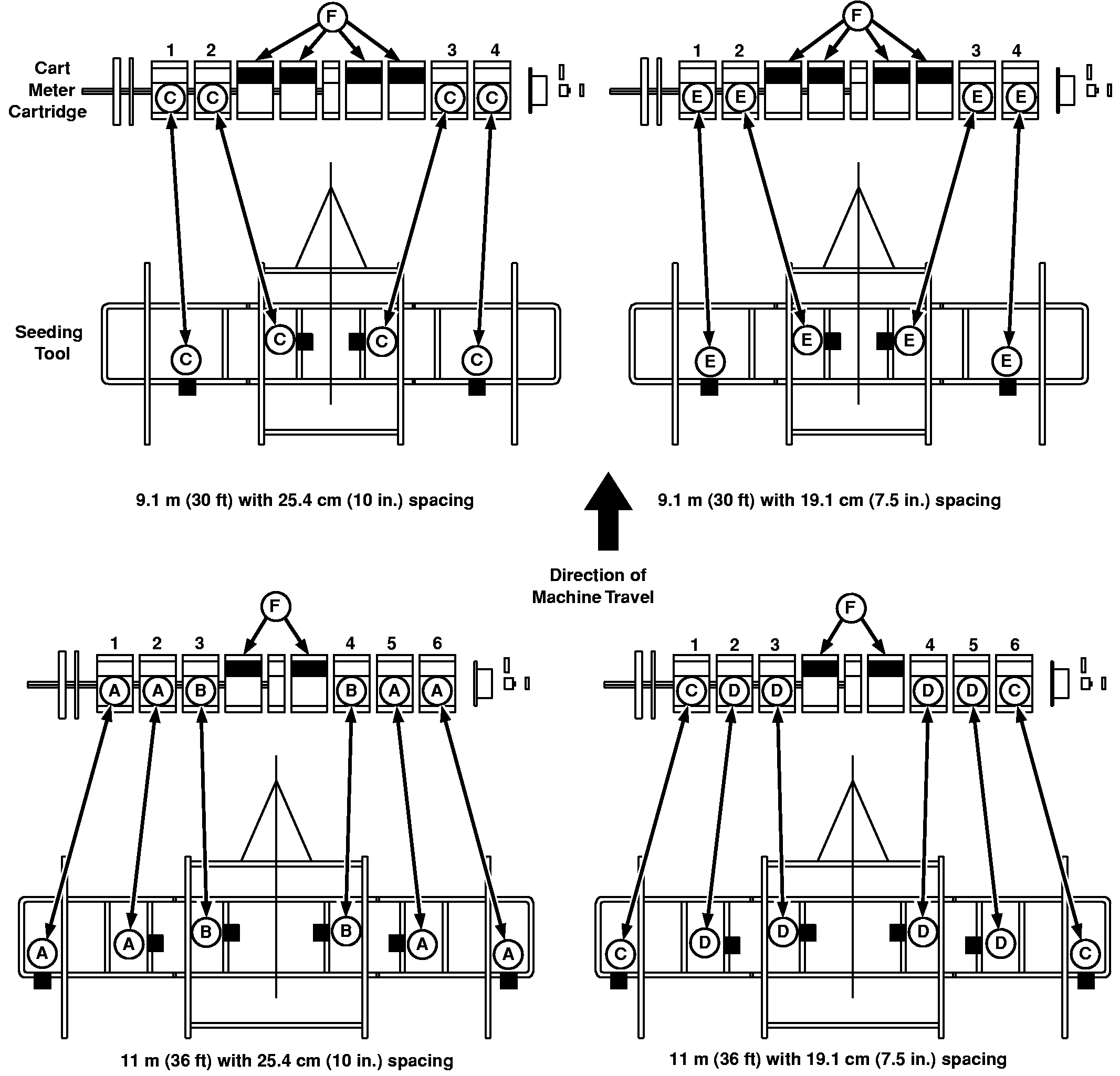 F

1 2 3 4

Cart Meter Cartridge

C C C C

Seeding Tool

C C C C

9.1 m (30 ft) with 25.4 cm (10 in.) spacing

F

1 2 3 4

E E E E

E E E E

9.1 m (30 ft) with 19.1 cm (7.5 in.) spacing

Direction of Machine Travel

F

1 2 3 4 5 6

A A B B A A

A A B B A A

11 m (36 ft) with 25.4 cm (10 in.) spacing

F

1 2 3 4 5 6

C D D D D C

C D D D D C

11 m (36 ft) with 19.1 cm (7.5 in.) spacing