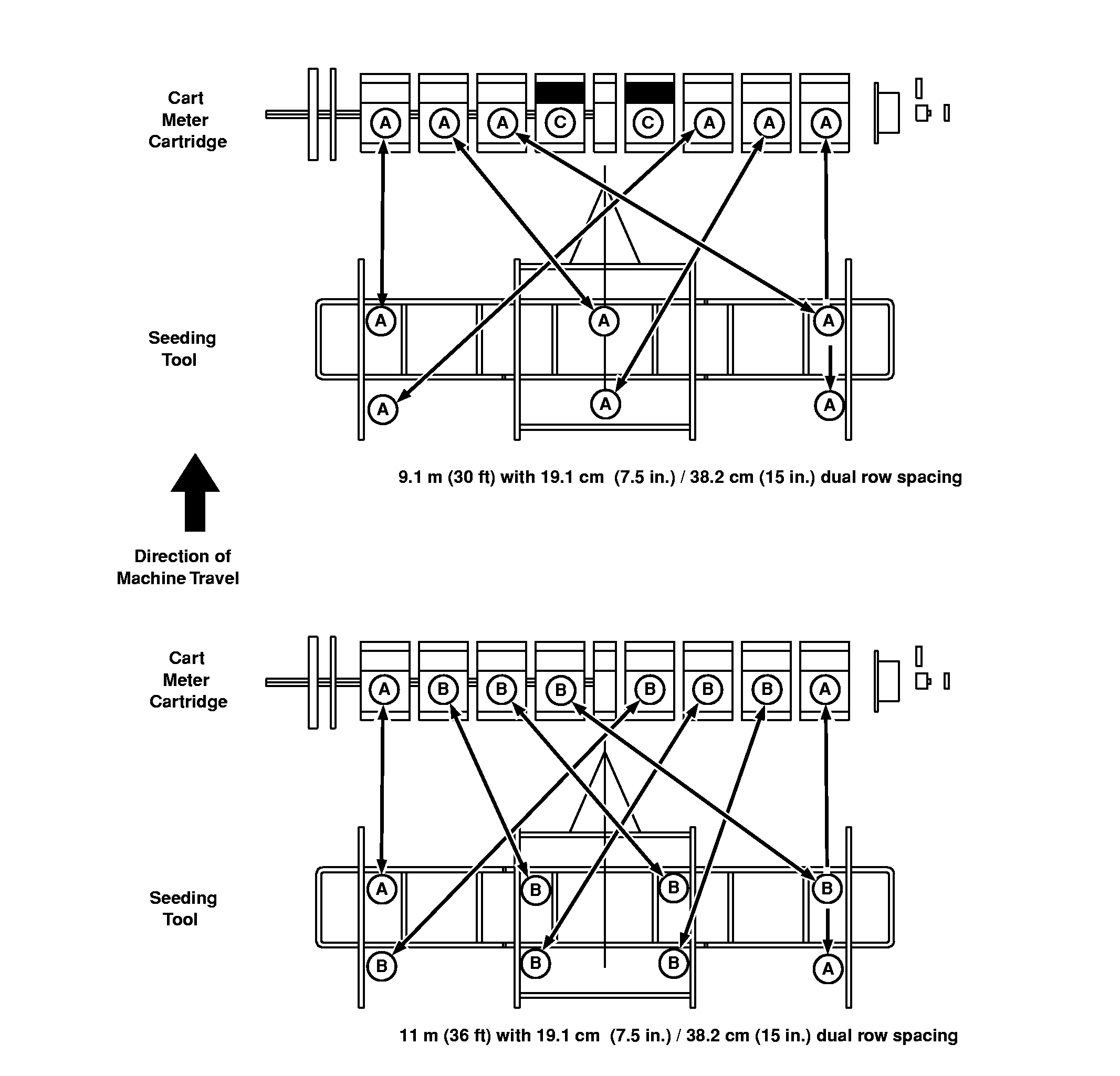 Cart Meter Cartridge

A A A C C A A A

Seeding Tool

A A A

A A A

9.1 m (30 ft) with 19.1 cm (7.5 in.) / 38.2 cm (15 in.) dual row spacing

Direction of Machine Travel

Cart Meter Cartridge

A B B B B B B A

Seeding Tool

A B B B

B B B A

11 m (36 ft) with 19.1 cm (7.5 in.) / 38.2 cm (15 in.) dual row spacing