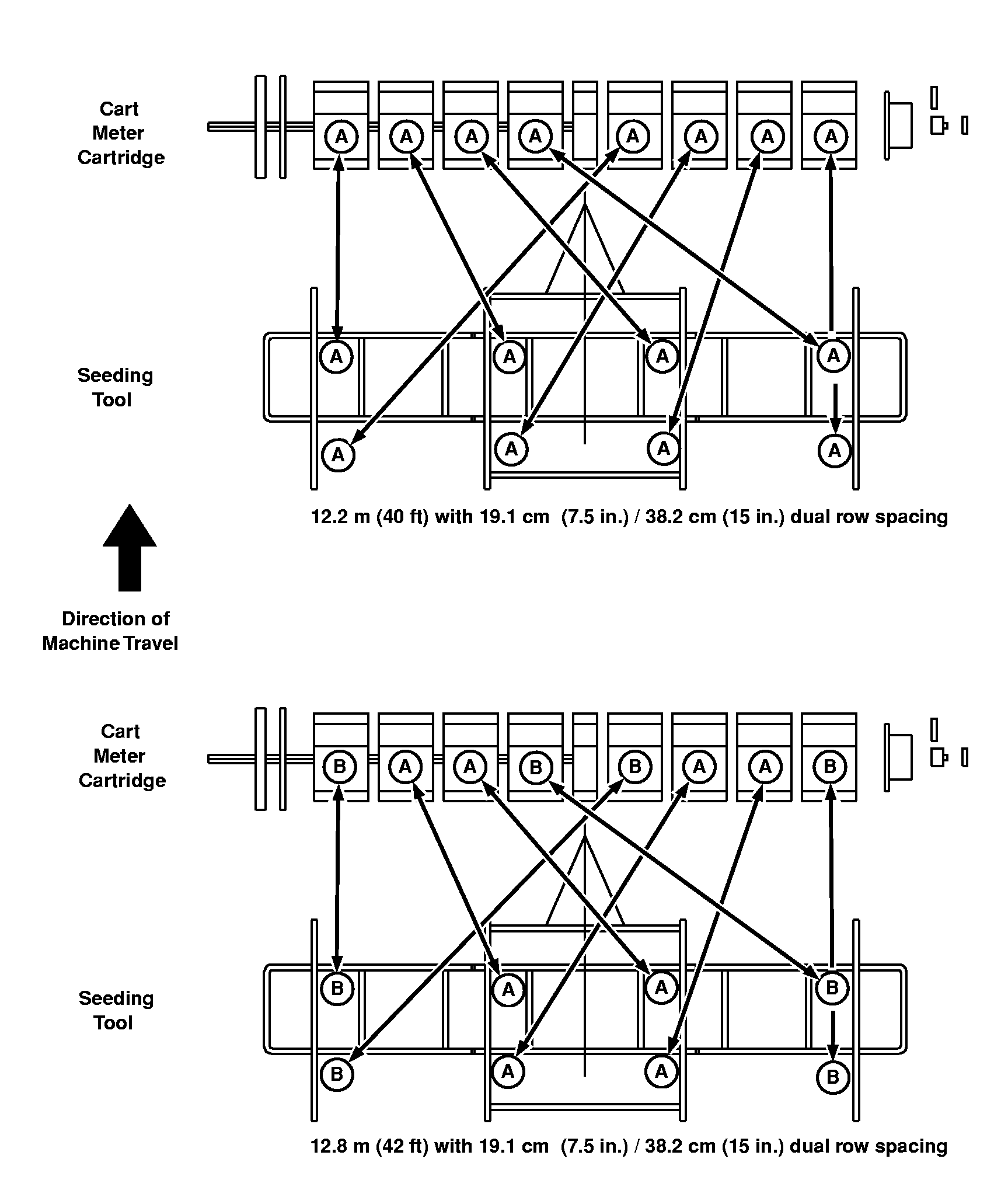 Cart Meter Cartridge

A A A A A A A A

Seeding Tool

A A A A

A A A A

12.2 m (40 ft) with 19.1 cm (7.5 in.) / 38.2 cm (15 in.) dual row spacing

Direction of Machine Travel

Cart Meter Cartridge

B A A B B A A B

Seeding Tool

B A A B

B A A B

12.8 m (42 ft) with 19.1 cm (7.5 in.) / 38.2 cm (15 in.) dual row spacing