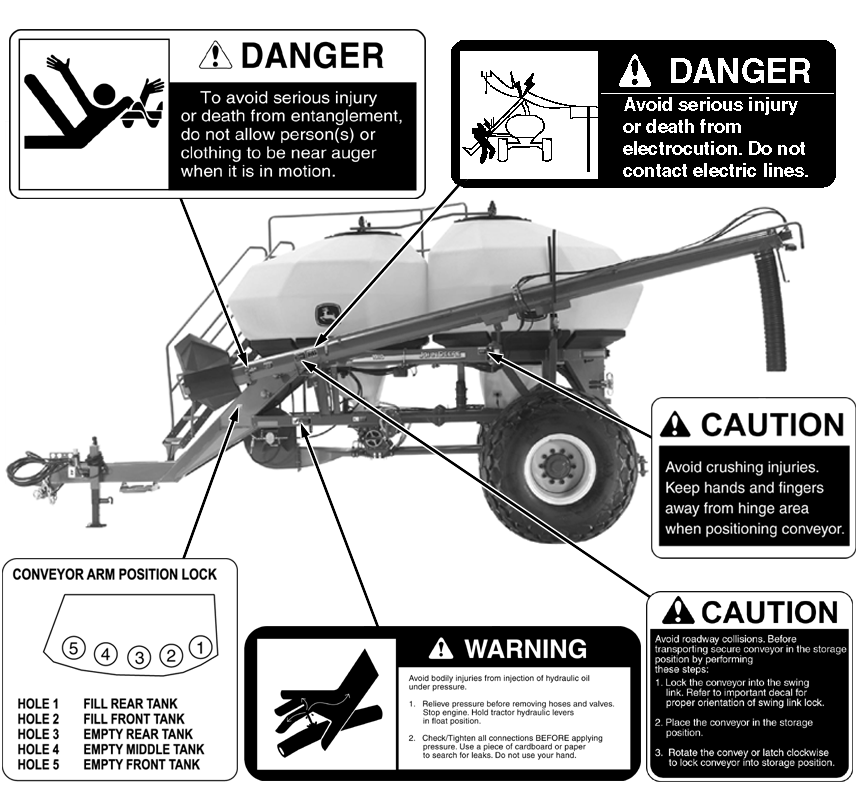 DANGER

To avoid serious injury or death from entanglement, do not allow person(s) or clothing to be near auger when it is in motion.

DANGER

Avoid serious injury or death from electrocution. Do not contact electric lines.

CAUTION

Avoid crushing injuries. Keep hands and fingers away from hinge area when positioning conveyor.

CONVEYOR ARM POSITION LOCK

5 4 3 2 1

HOLE 1 FILL REAR TANK
HOLE 2 FILL FRONT TANK
HOLE 3 EMPTY REAR TANK
HOLE 4 EMPTY MIDDLE TANK
HOLE 5 EMPTY FRONT TANK

WARNING

Avoid bodily injuries from injection of hydraulic oil under pressure.

1. Relieve pressure before removing hoses and valves. Stop engine. Hold tractor hydraulic levers in float position.

2. Check/Tighten all connections BEFORE applying pressure. Use a piece of cardboard or paper to search for leaks. Do not use your hand.

CAUTION

Avoid roadway collisions. Before transporting secure conveyor in the storage position by performing these steps:

1. Lock the conveyor into the swing link. Refer to important decal for proper orientation of swing link lock.

2. Place the conveyor in the storage position.

3. Rotate the convey or latch clockwise to lock conveyor into storage position.