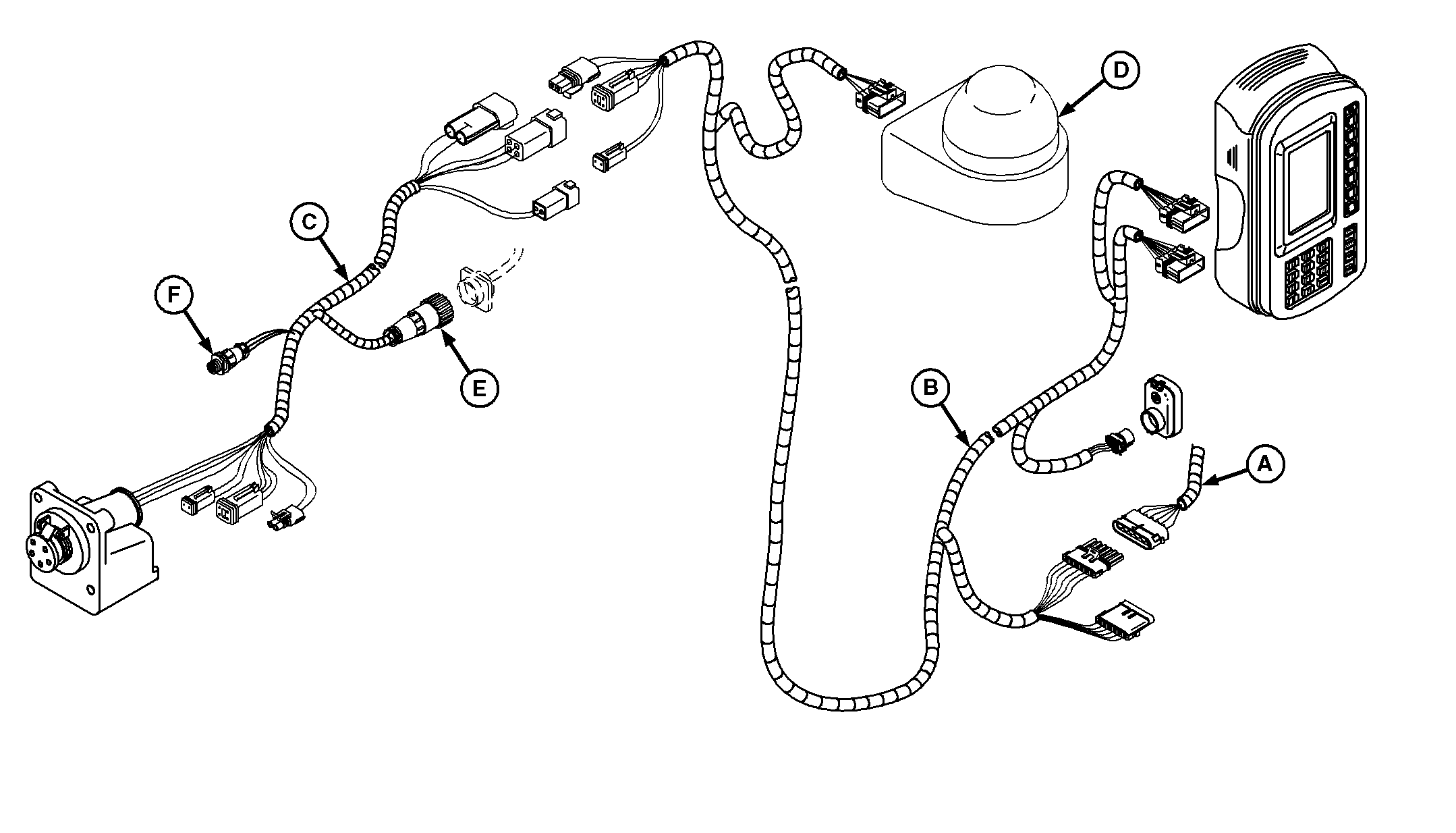 D
C
F
E
B
A