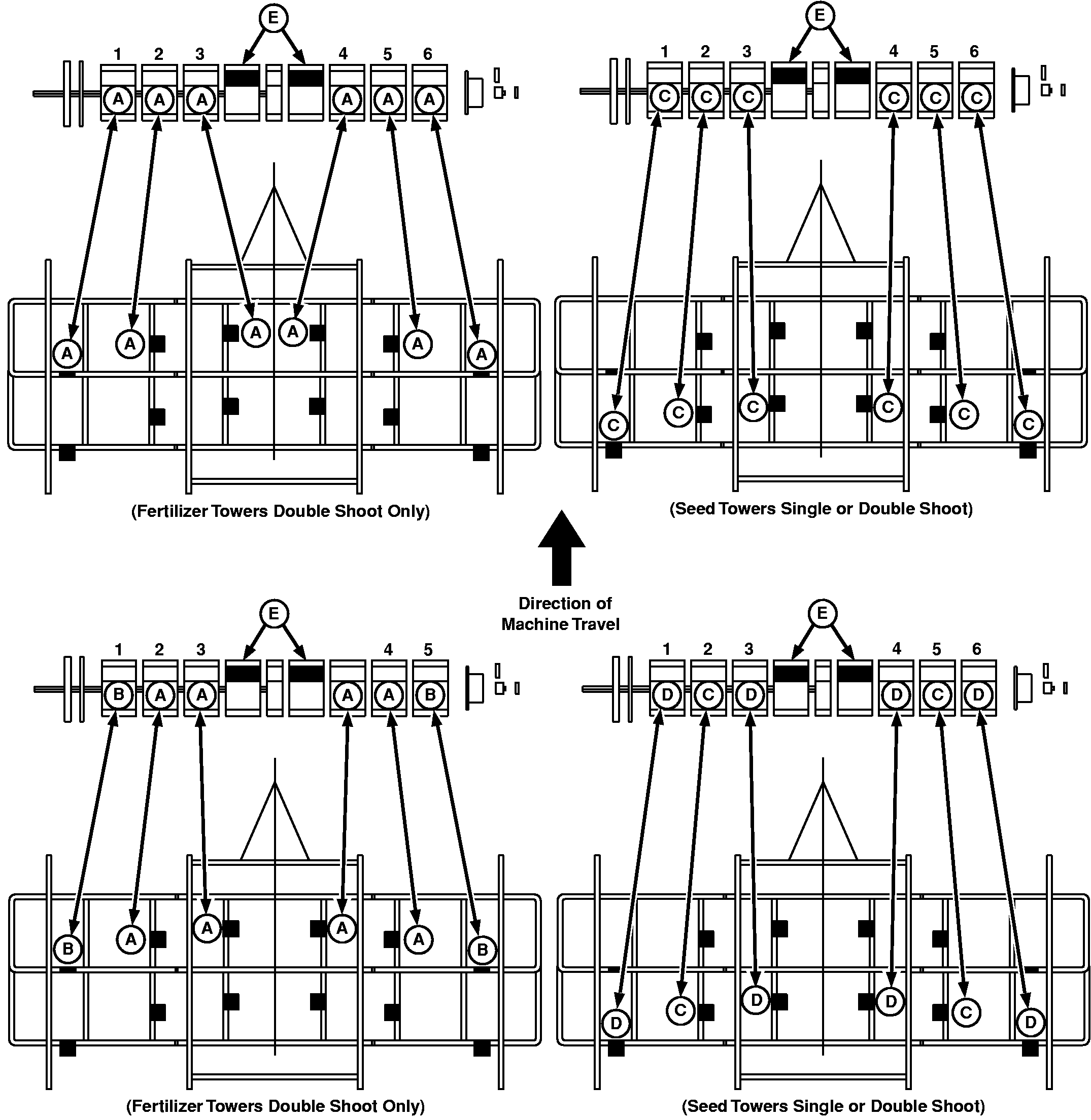 E

1 2 3 4 5 6

A A A A A A

A A A A A A

(Fertilizer Towers Double Shoot Only)

E

1 2 3 4 5 6

C C C C C C

C C C C C C

(Seed Towers Single or Double Shoot)

Direction of Machine Travel

E

1 2 3 4 5

B A A A A B

B A A A A B

(Fertilizer Towers Double Shoot Only)

E

1 2 3 4 5 6

D C D D C D

D C D D C D

(Seed Towers Single or Double Shoot)