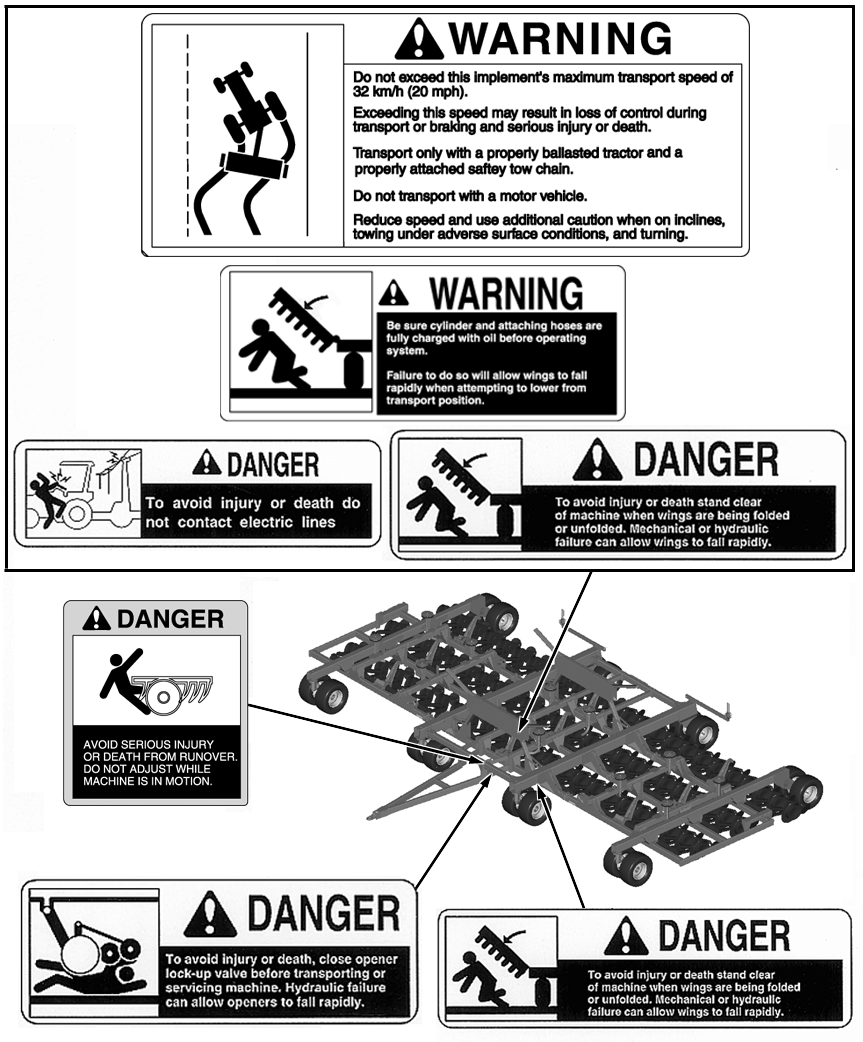 WARNING

Do not exceed this implement's maximum transport speed of 32 km/h (20 mph).

Exceeding this speed may result in loss of control during transport or braking and serious injury or death.

Transport only with a properly ballasted tractor and a properly attached saftey tow chain.

Do not transport with a motor vehicle.

Reduce speed and use additional caution when on inclines, towing under adverse surface conditions, and turning.

WARNING

Be sure cylinder and attaching hoses are fully charged with oil before operating system.

Failure to do so will allow wings to fall rapidly when attempting to lower from transport position.

DANGER

To avoid injury or death do not contact electric lines

DANGER

To avoid injury or death stand clear of machine when wings are being folded or unfolded. Mechanical or hydraulic failure can allow wings to fall rapidly.

DANGER

AVOID SERIOUS INJURY OR DEATH FROM RUNOVER. DO NOT ADJUST WHILE MACHINE IS IN MOTION.

DANGER

To avoid injury or death, close opener lock-up valve before transporting or servicing machine. Hydraulic failure can allow openers to fall rapidly.

DANGER

To avoid injury or death stand clear of machine when wings are being folded or unfolded. Mechanical or hydraulic failure can allow wings to fall rapidly.