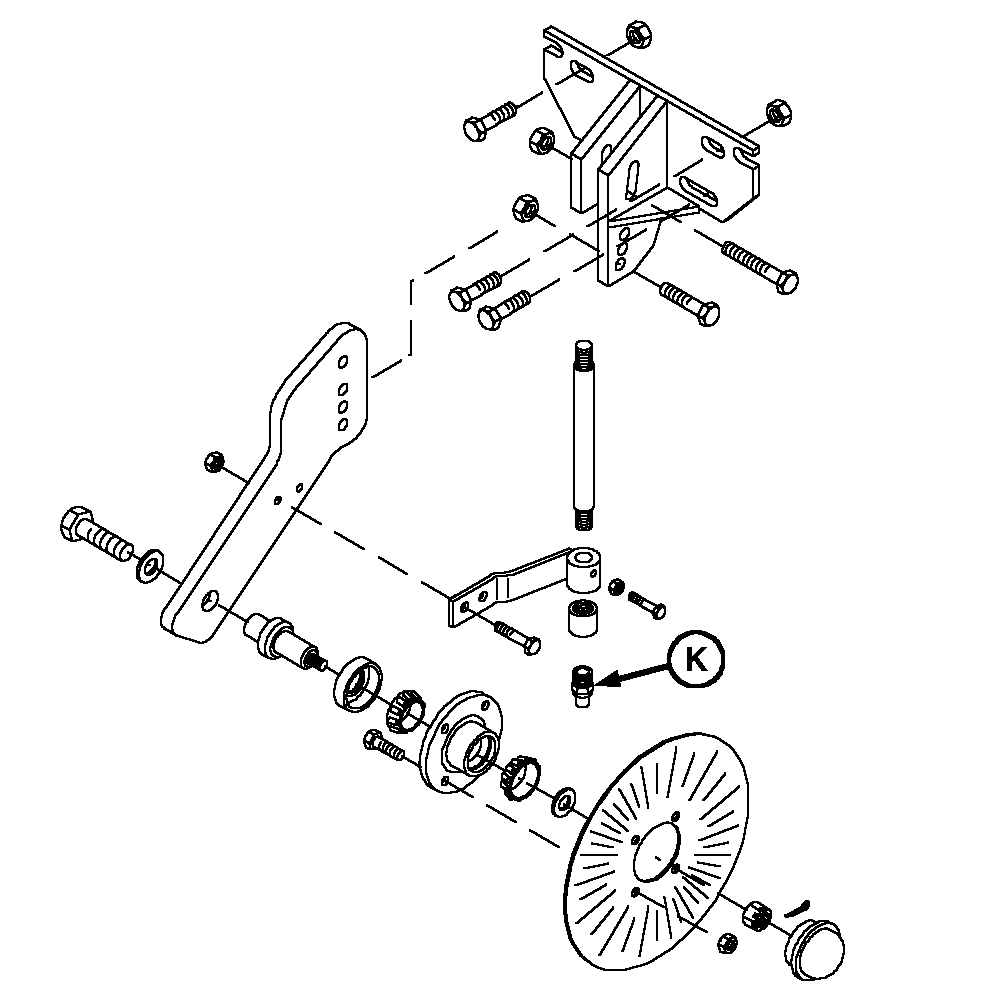 K