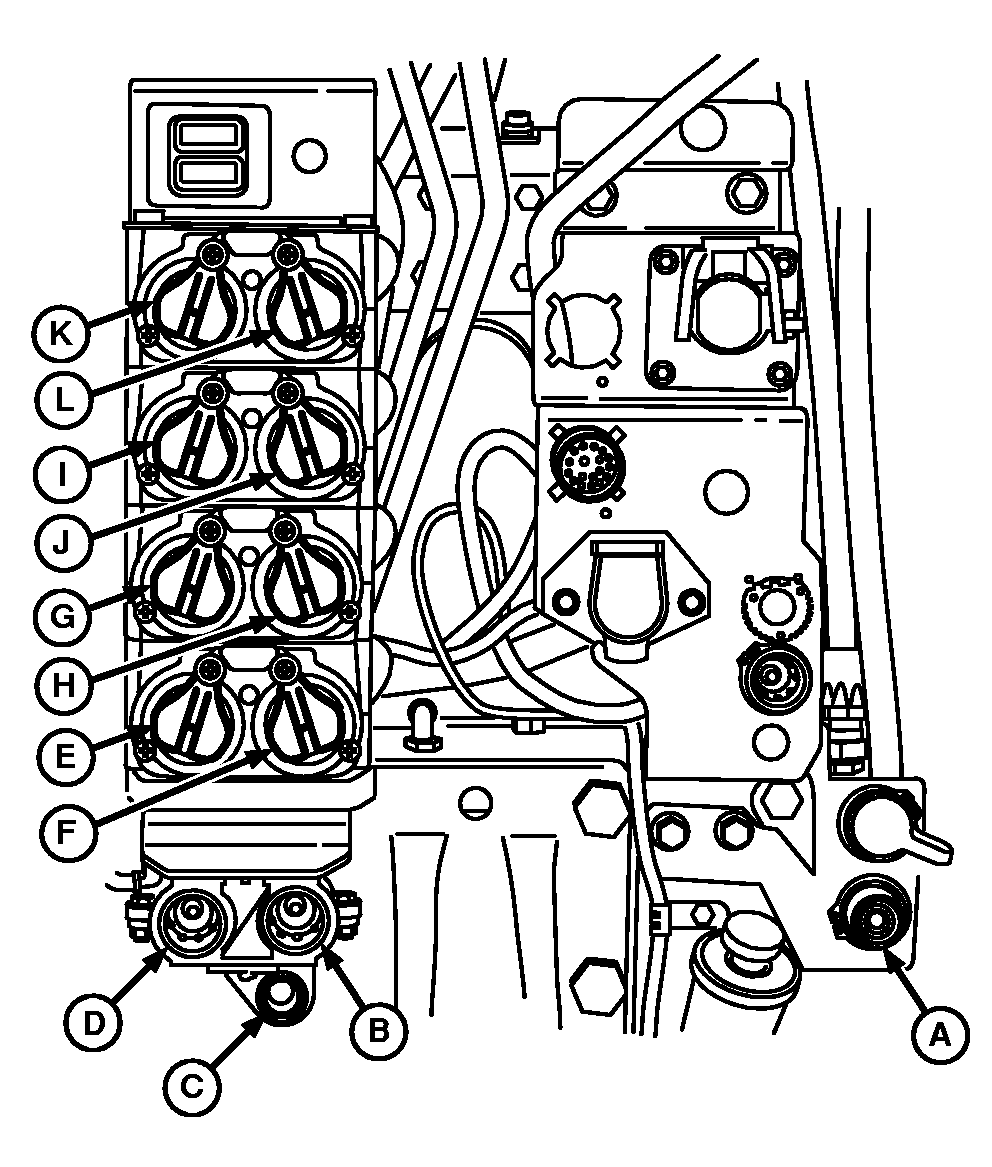 K
L
I
J
G
H
E
F
D
C
B
A