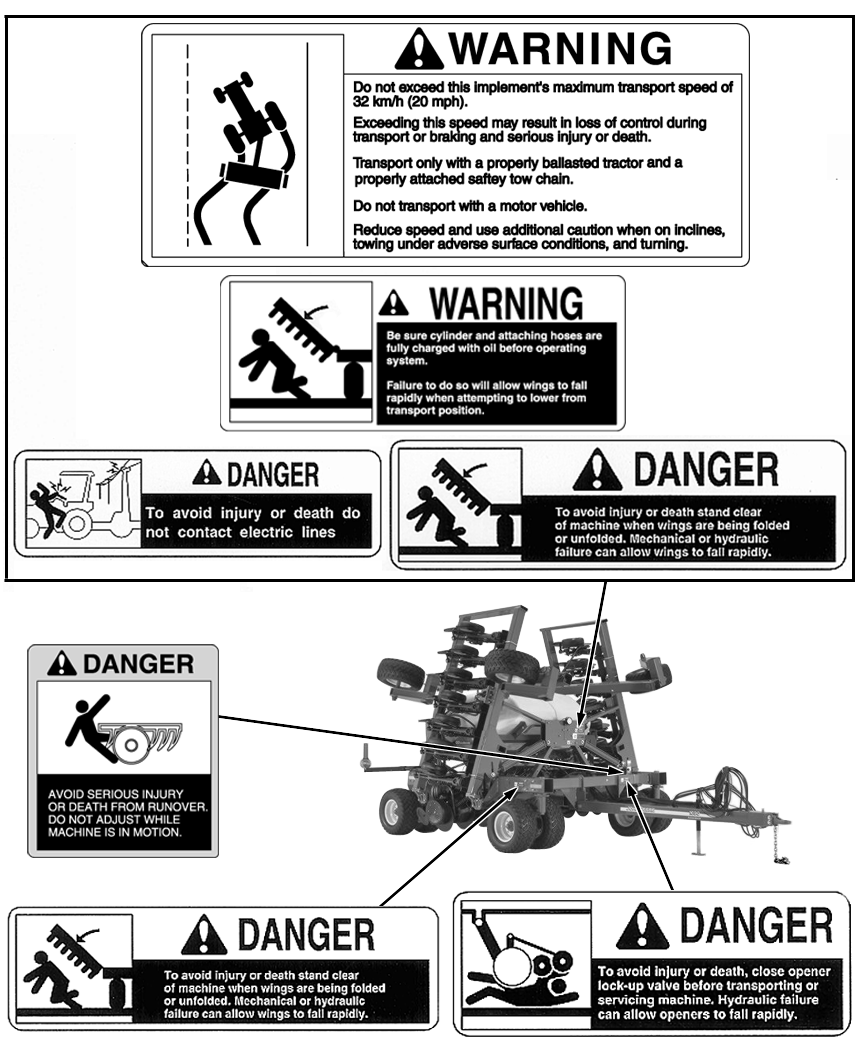 WARNING

Do not exceed this implement's maximum transport speed of 32 km/h (20 mph).

Exceeding this speed may result in loss of control during transport or braking and serious injury or death.

Transport only with a properly ballasted tractor and a properly attached saftey tow chain.

Do not transport with a motor vehicle.

Reduce speed and use additional caution when on inclines, towing under adverse surface conditions, and turning.

WARNING

Be sure cylinder and attaching hoses are fully charged with oil before operating system.

Failure to do so will allow wings to fall rapidly when attempting to lower from transport position.

DANGER

To avoid injury or death do not contact electric lines

DANGER

To avoid injury or death stand clear of machine when wings are being folded or unfolded. Mechanical or hydraulic failure can allow wings to fall rapidly.

DANGER

AVOID SERIOUS INJURY OR DEATH FROM RUNOVER. DO NOT ADJUST WHILE MACHINE IS IN MOTION.

DANGER

To avoid injury or death stand clear of machine when wings are being folded or unfolded. Mechanical or hydraulic failure can allow wings to fall rapidly.

DANGER

To avoid injury or death, close opener lock-up valve before transporting or servicing machine. Hydraulic failure can allow openers to fall rapidly.