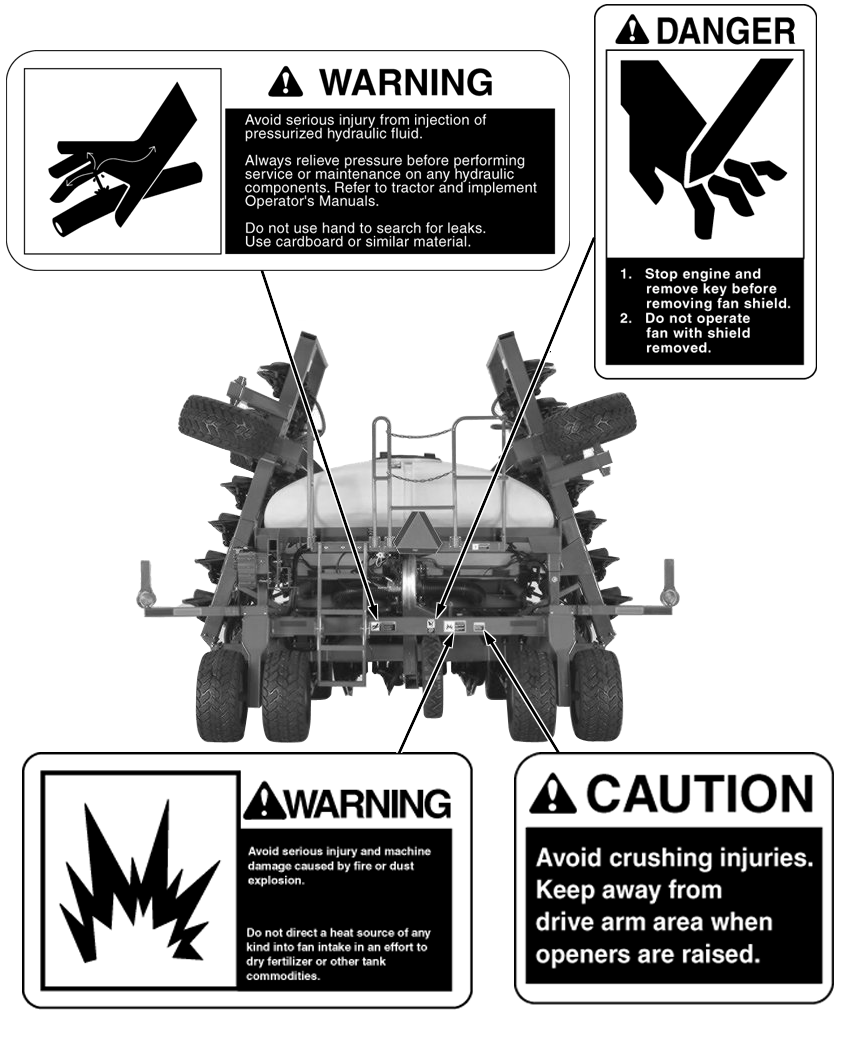 WARNING

Avoid serious injury from injection of pressurized hydraulic fluid.

Always relieve pressure before performing service or maintenance on any hydraulic components. Refer to tractor and implement Operator's Manuals.

Do not use hand to search for leaks. Use cardboard or similar material.

DANGER

1. Stop engine and remove key before removing fan shield.
2. Do not operate fan with shield removed.

WARNING

Avoid serious injury and machine damage caused by fire or dust explosion.

Do not direct a heat source of any kind into fan intake in an effort to dry fertilizer or other tank commodities.

CAUTION

Avoid crushing injuries. Keep away from drive arm area when openers are raised.