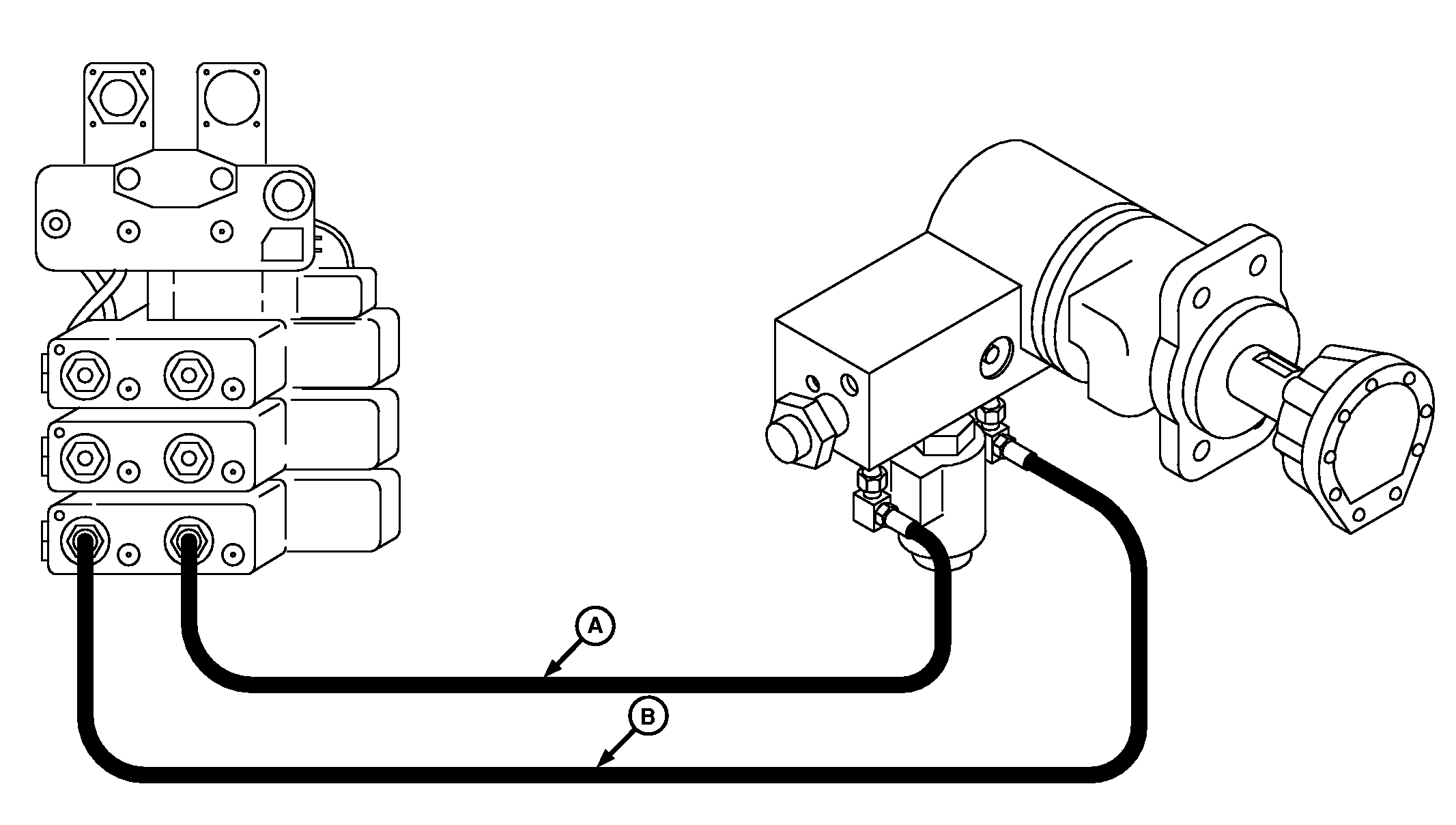 A

B