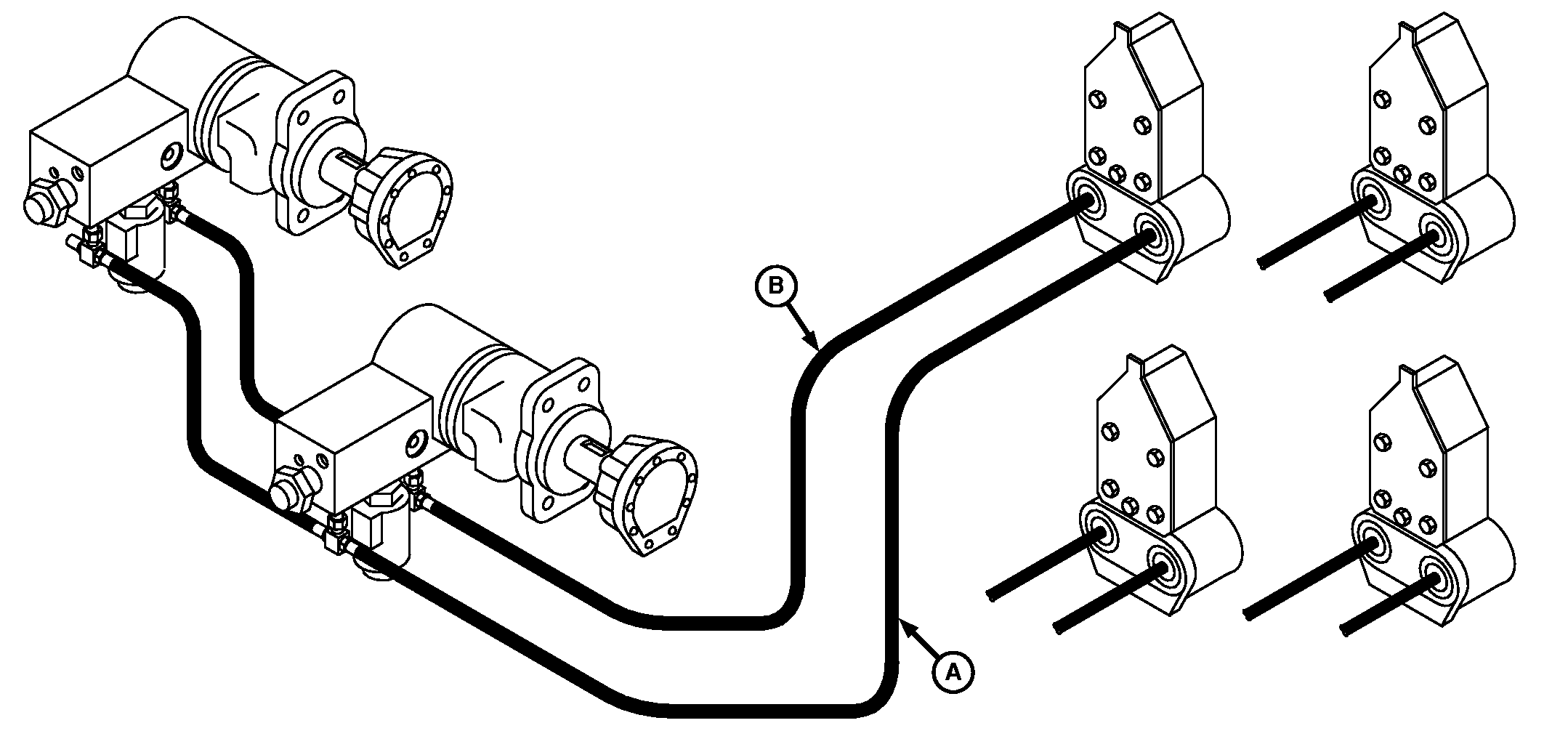 B

A