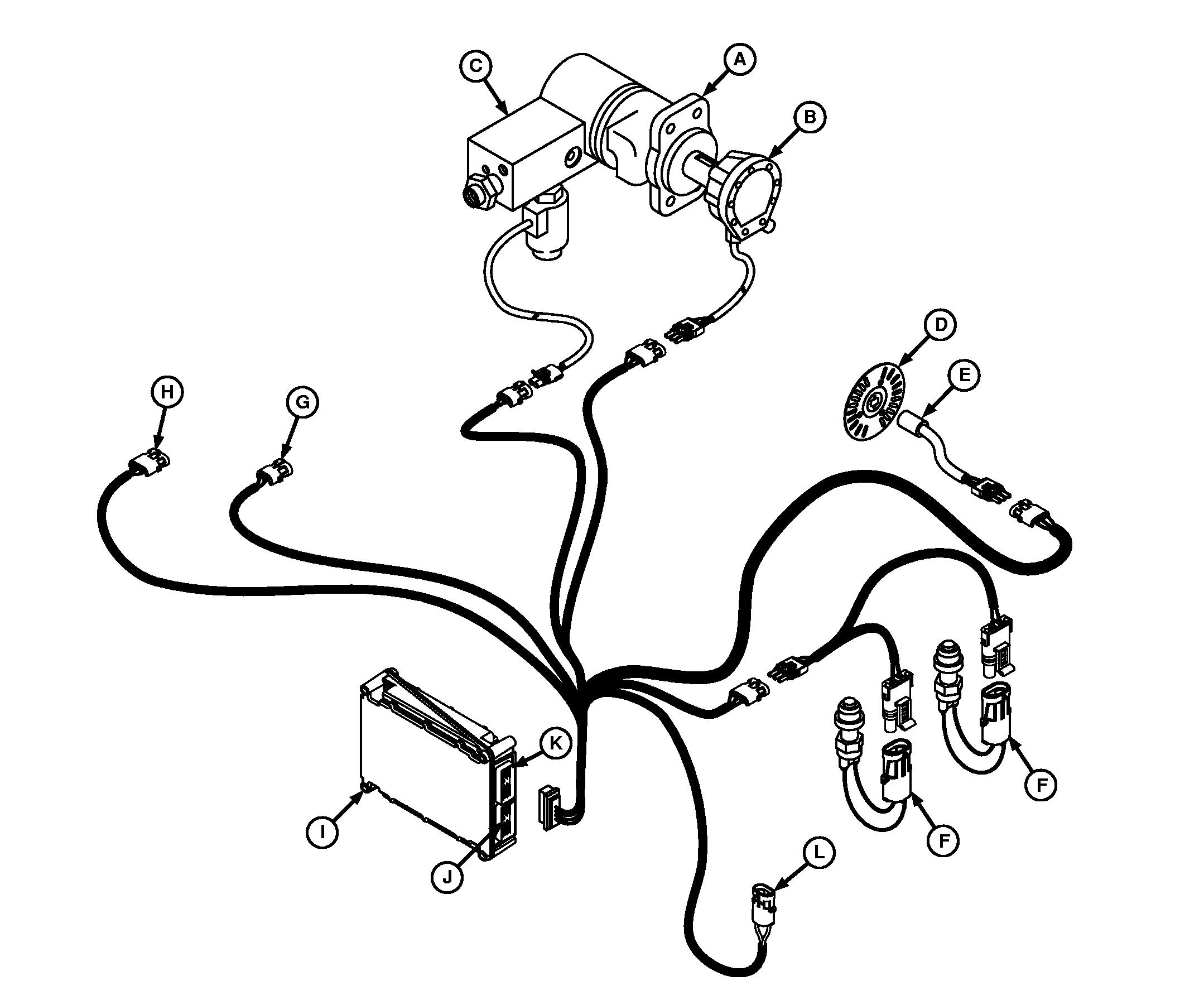 C
A
B
D
E
H
G
K
I
J
F
F
L