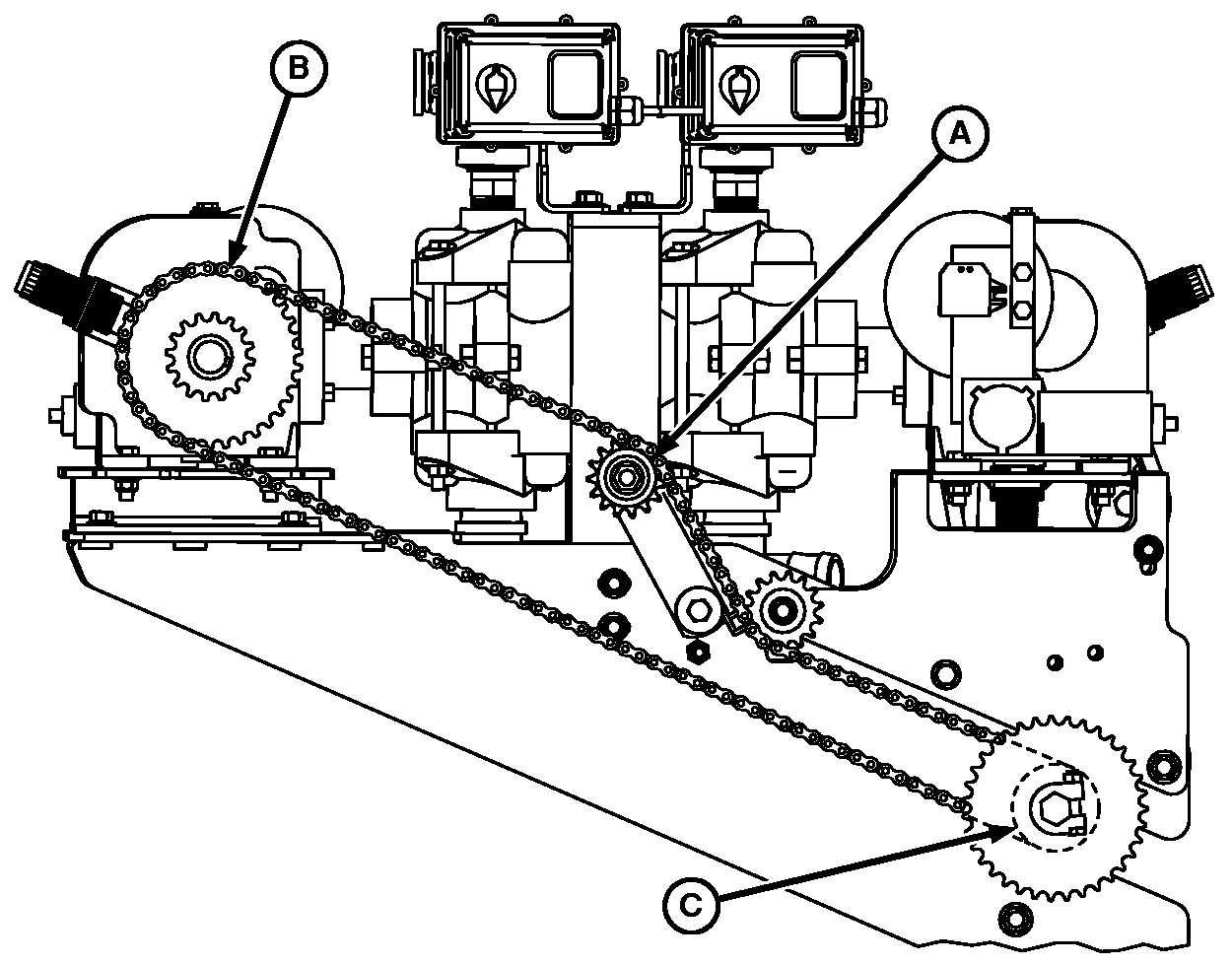 B
A
C