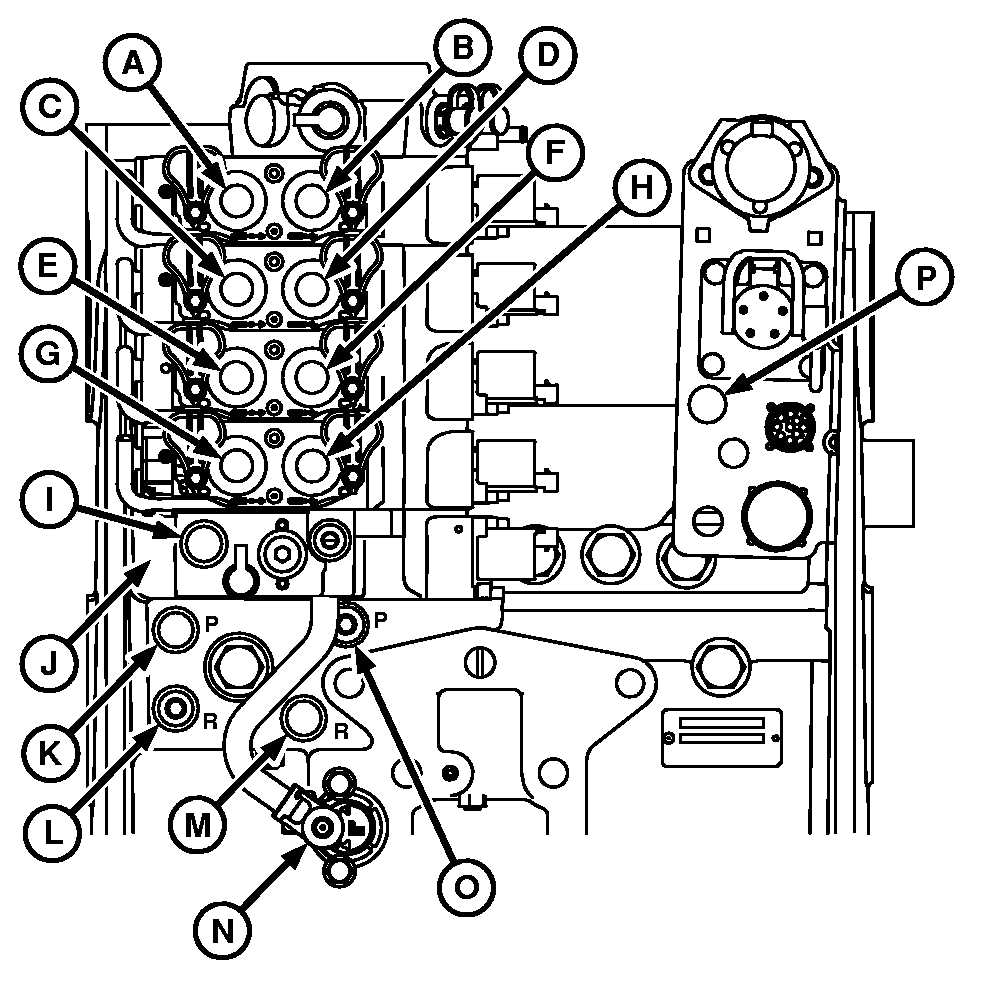 A
B
D
C
F
H
E
P
G
I
J
P
P
K
R
R
L
M
O
N