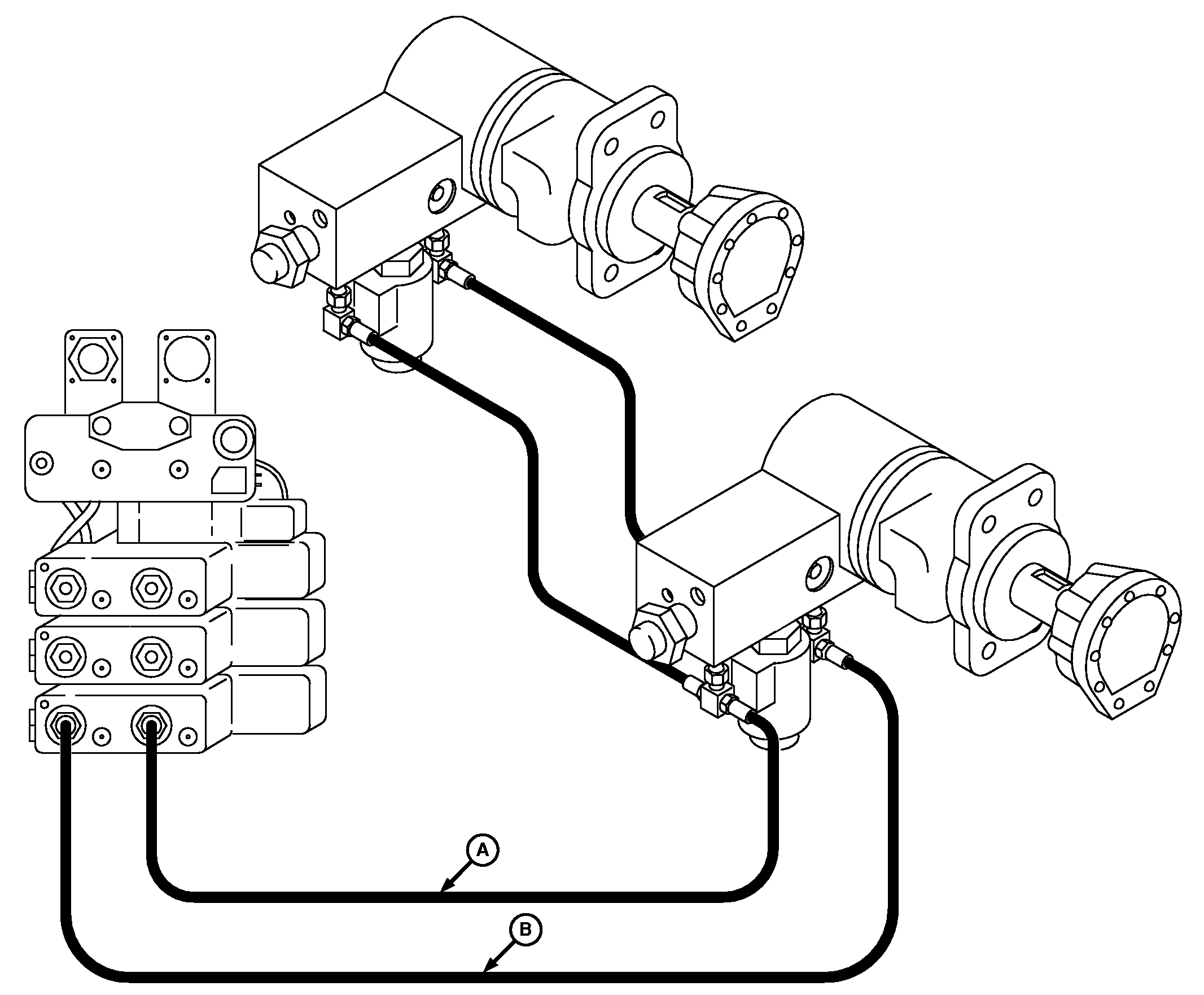 A
B