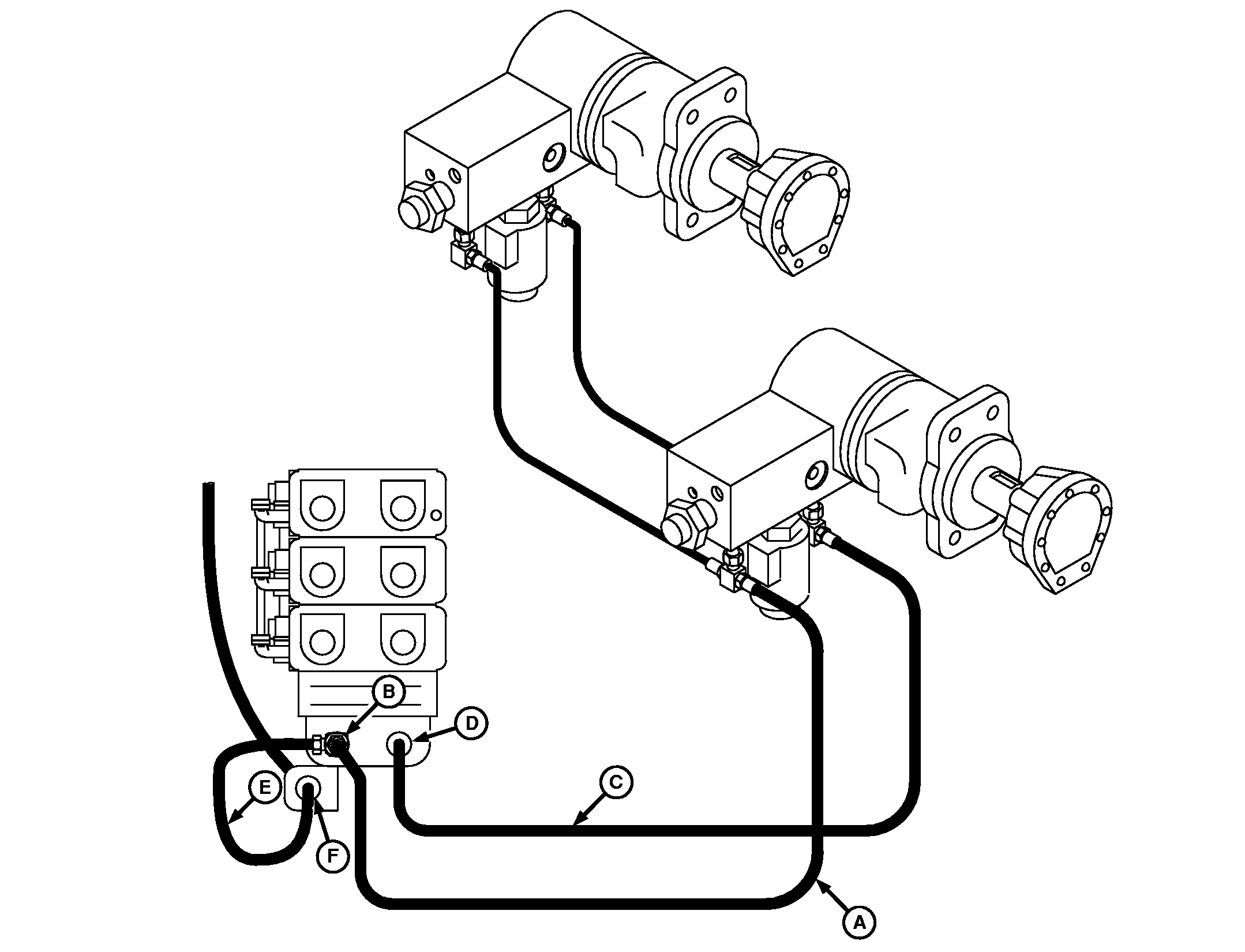 B
D
E
C
F
A