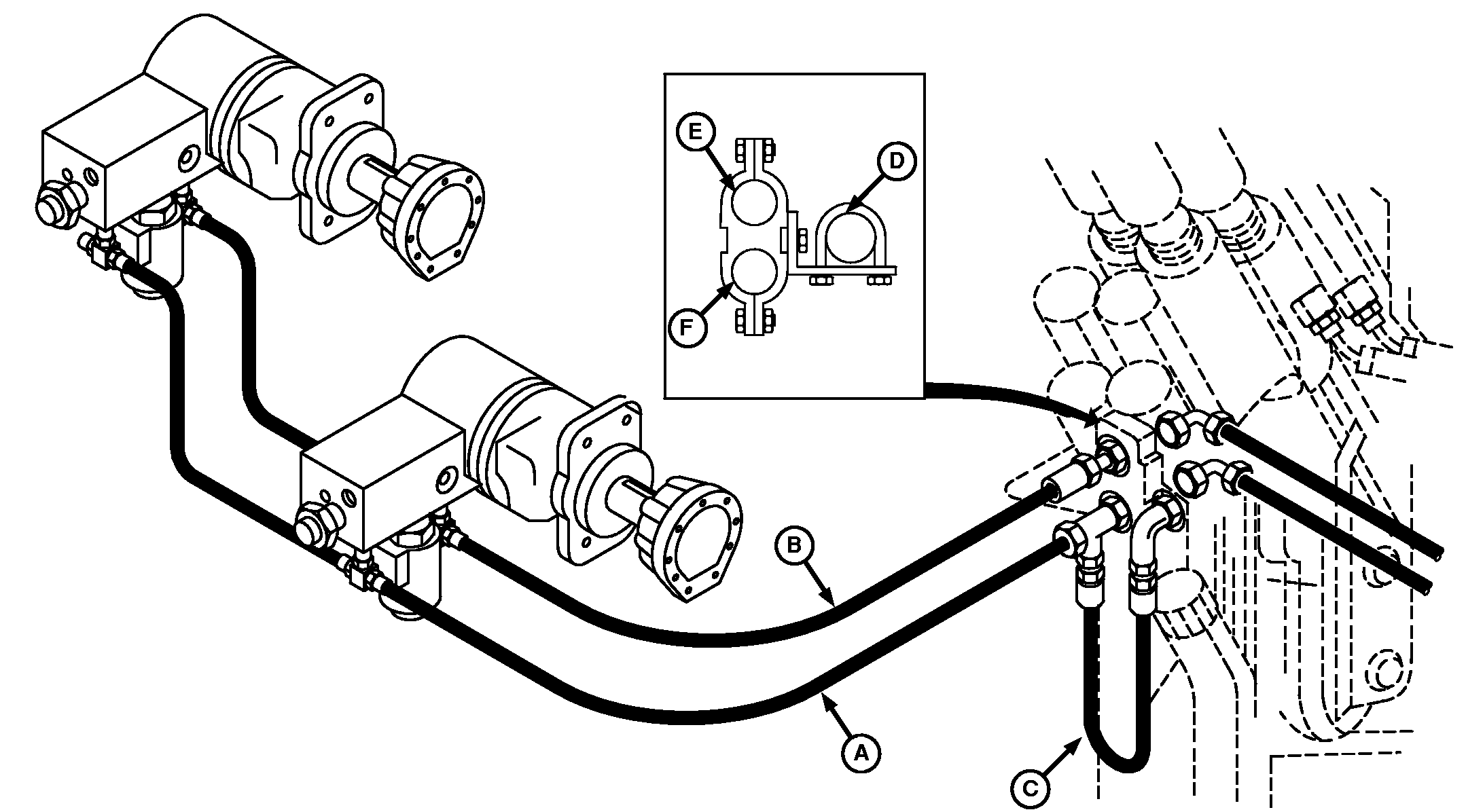 E
D
F
B
A
C