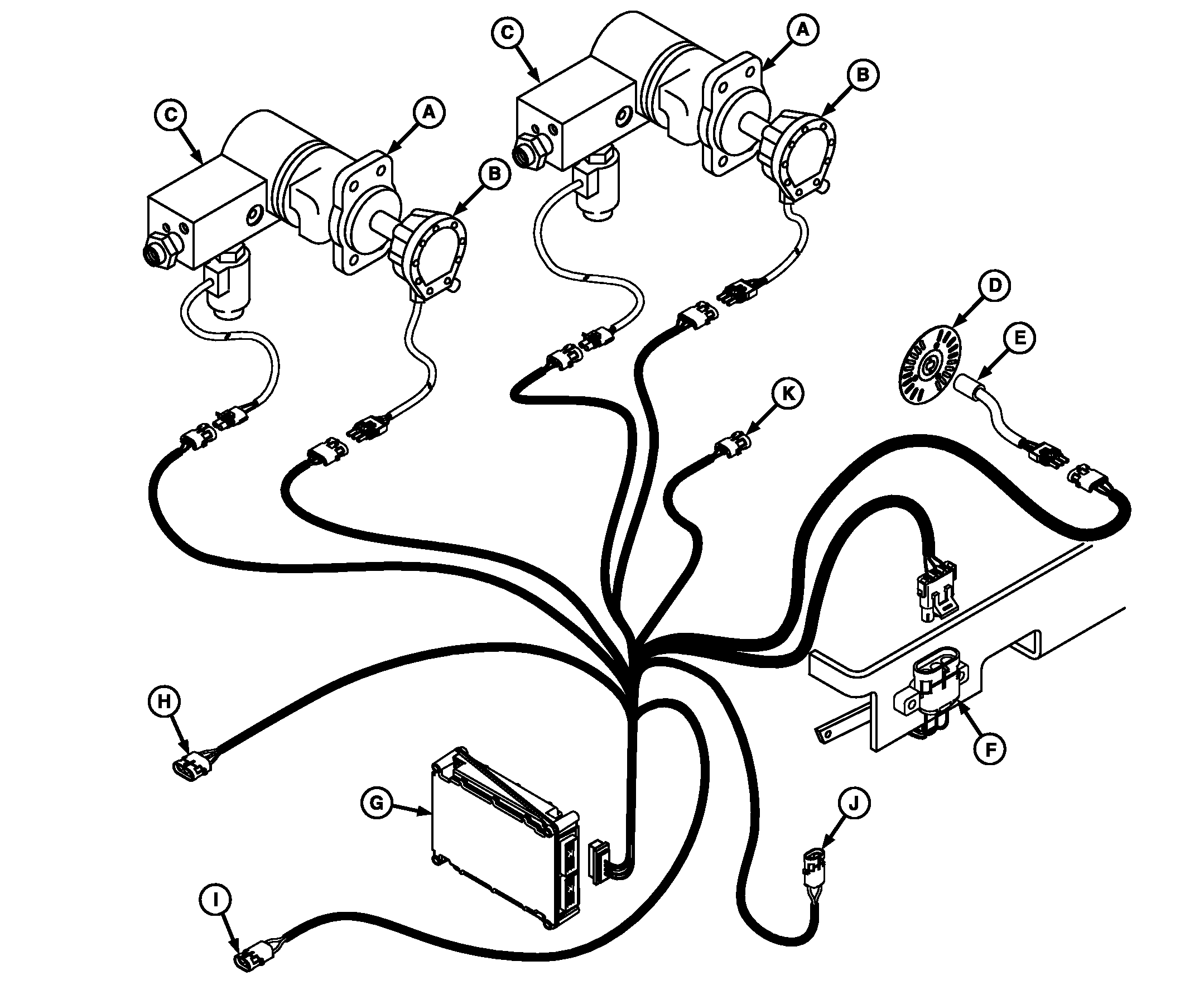 C
A
B
C
A
B
D
E
K
H
F
G
J
I