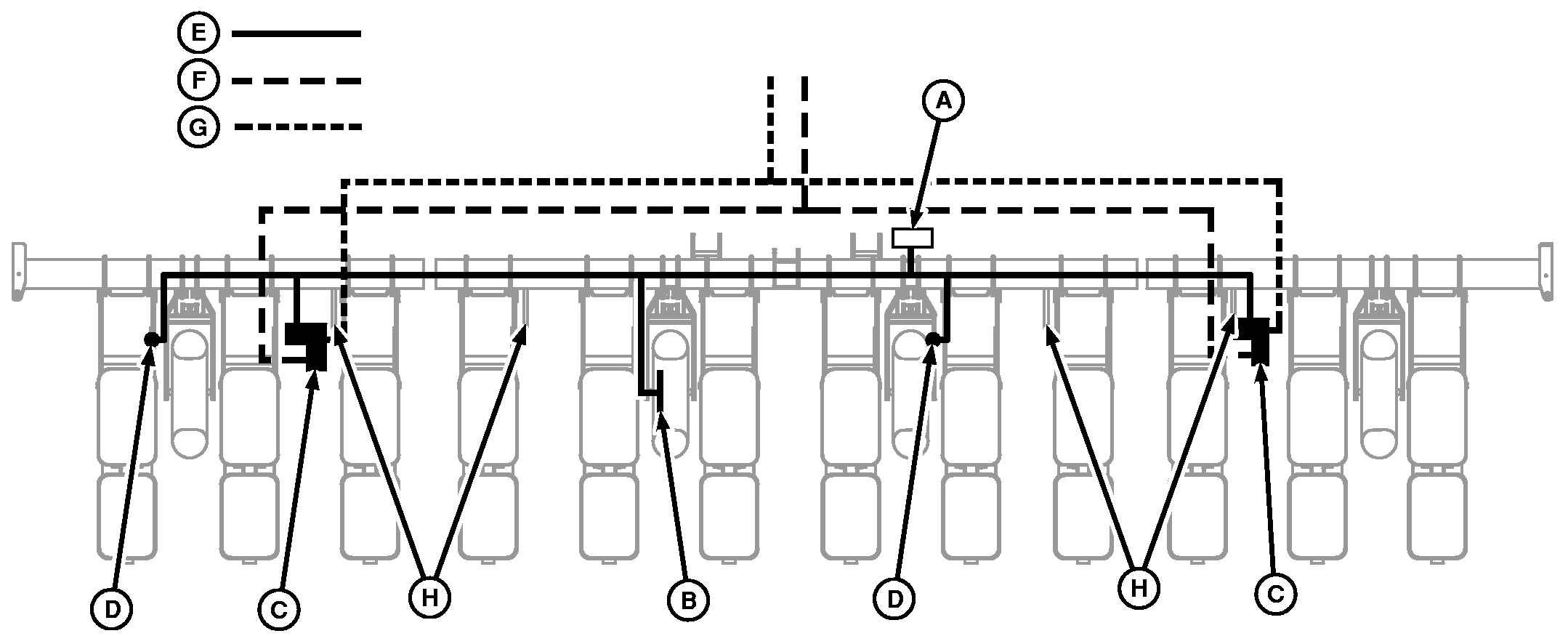 E
F
G
A
D
C
H
B
D
H
C