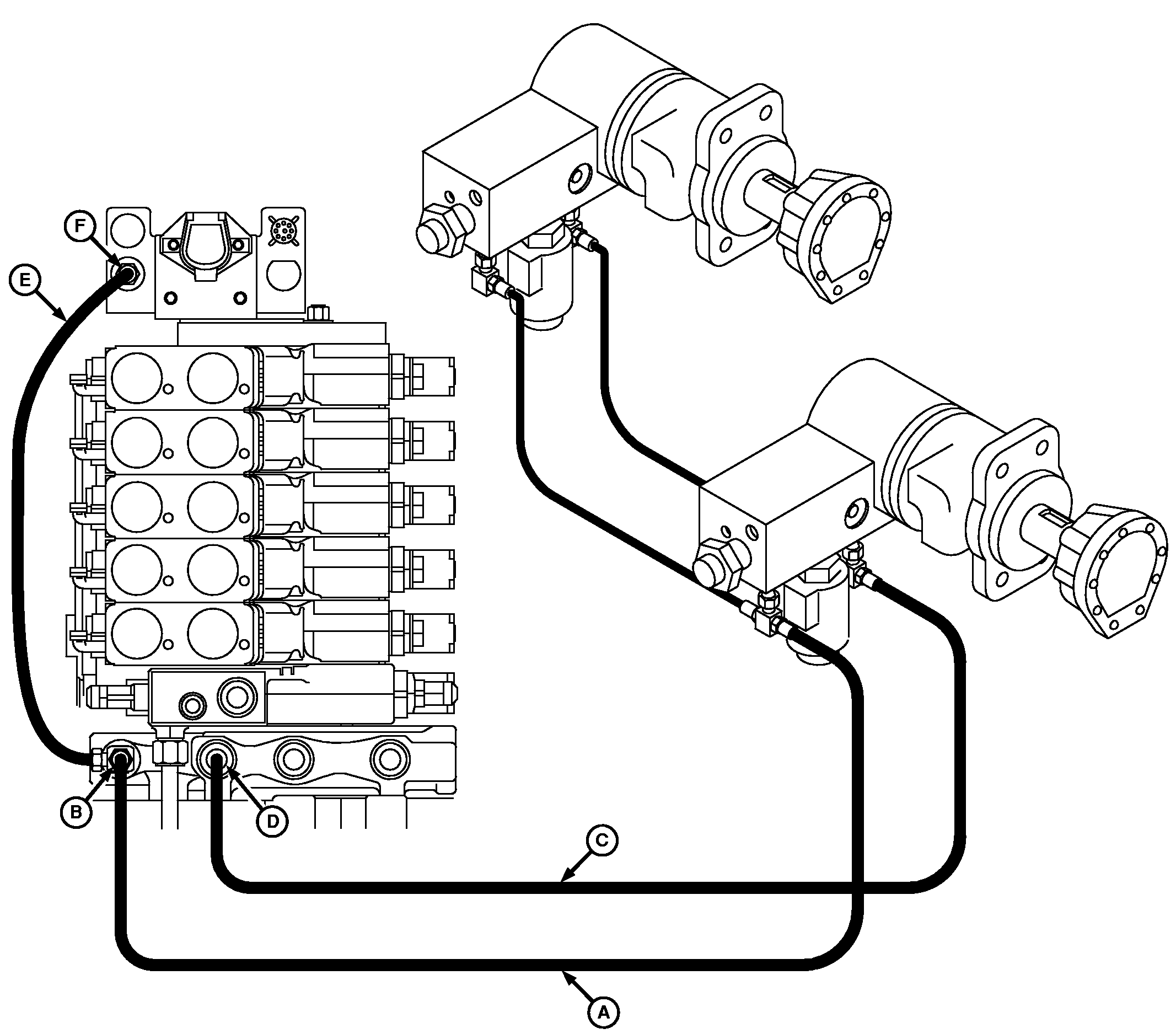 F
E
B
D
C
A