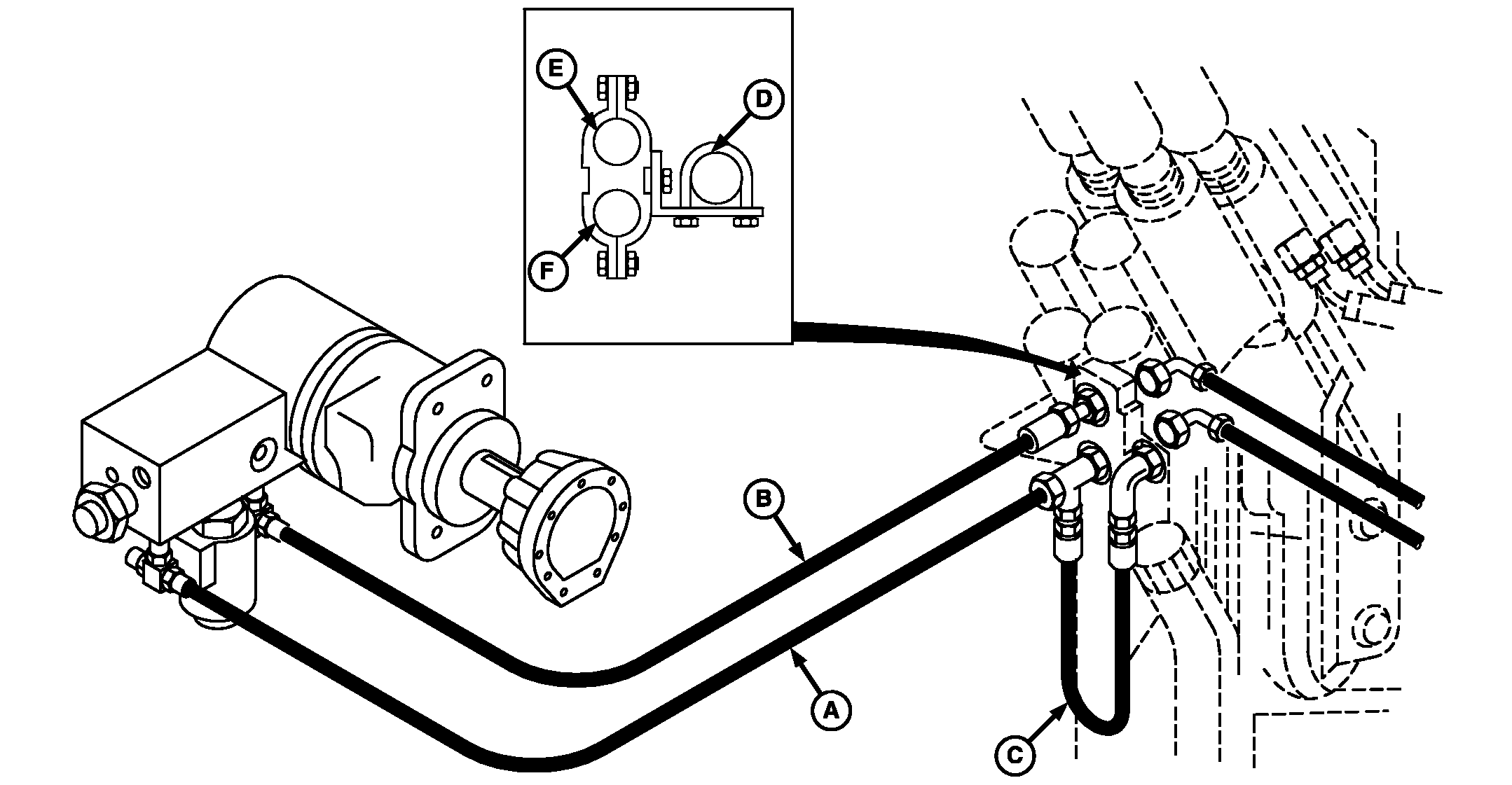 E
D
F
B
A
C