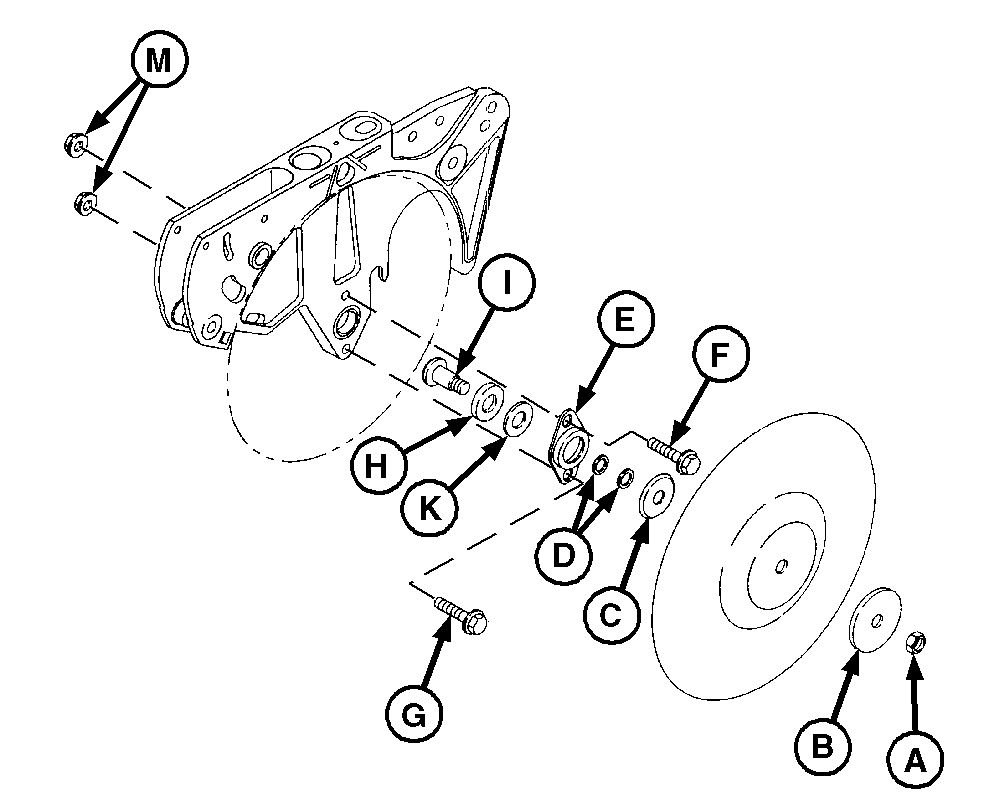 M

I

E

F

H

K

D

C

G

B

A