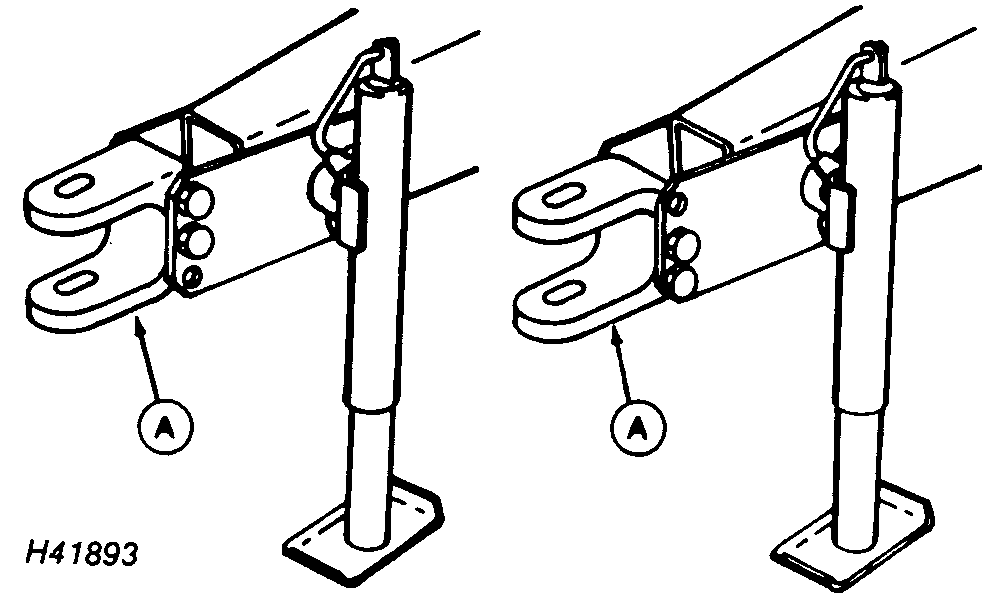 A

A

H41893