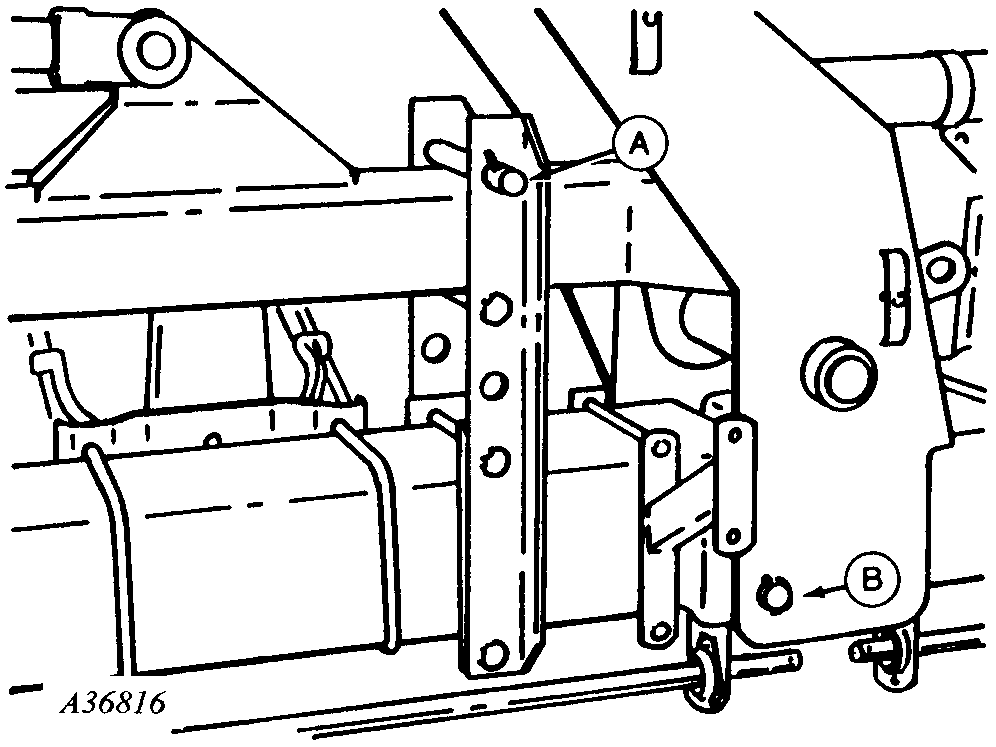 A
B
A36816