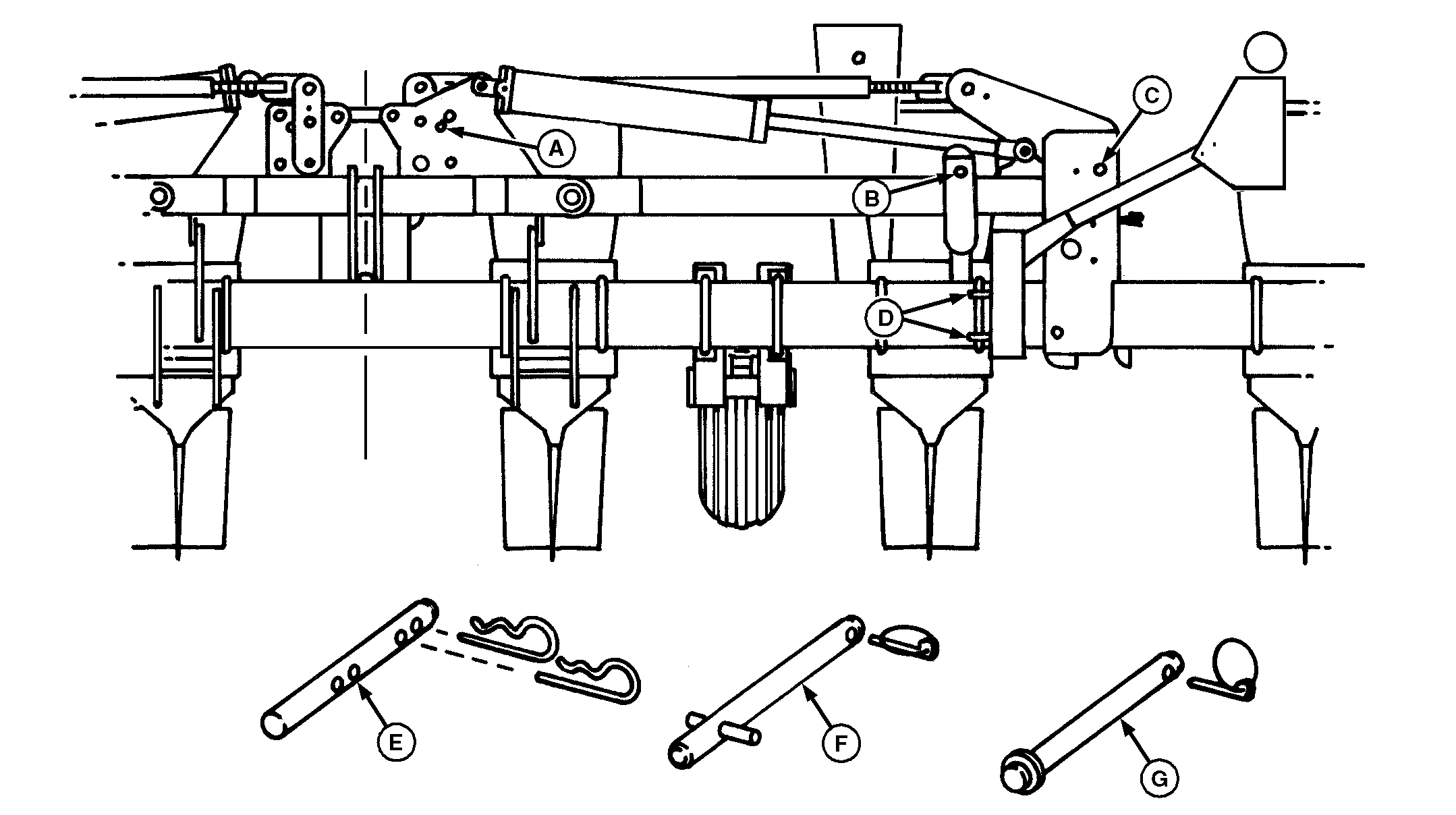 A
C
B
D
E
F
G