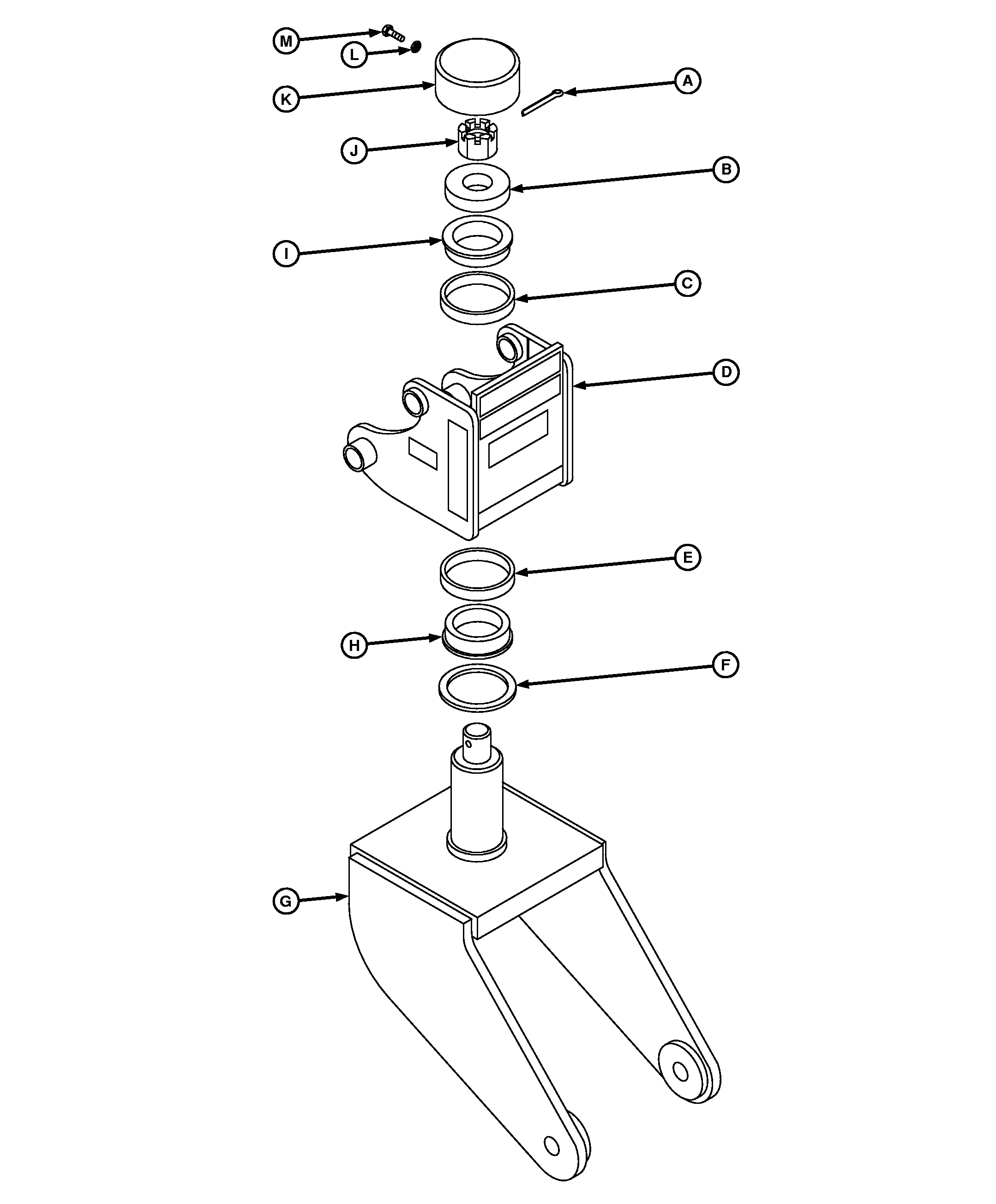 M
L
K
A
J
B
I
C
D
E
H
F
G