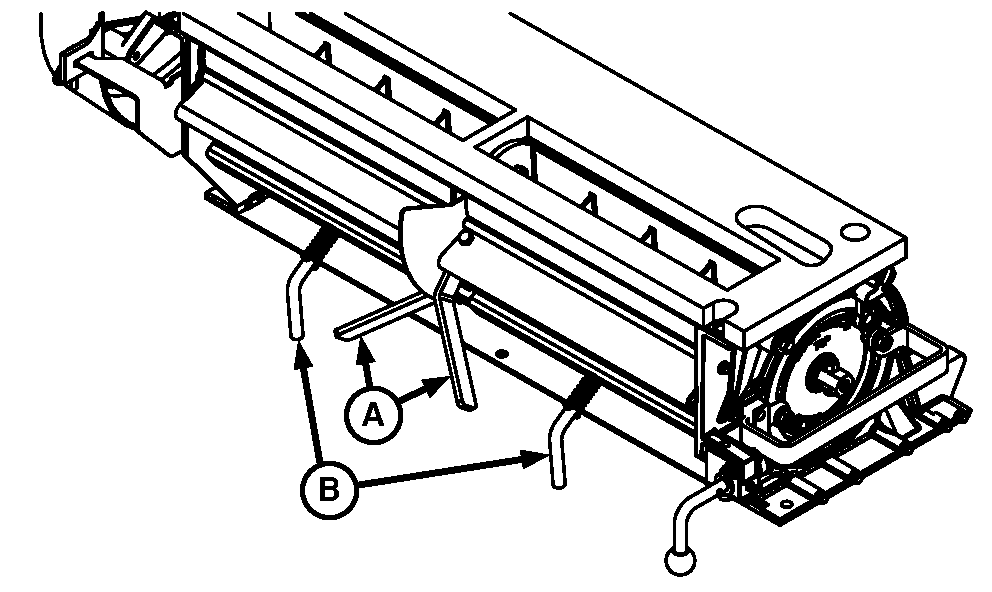 A
B