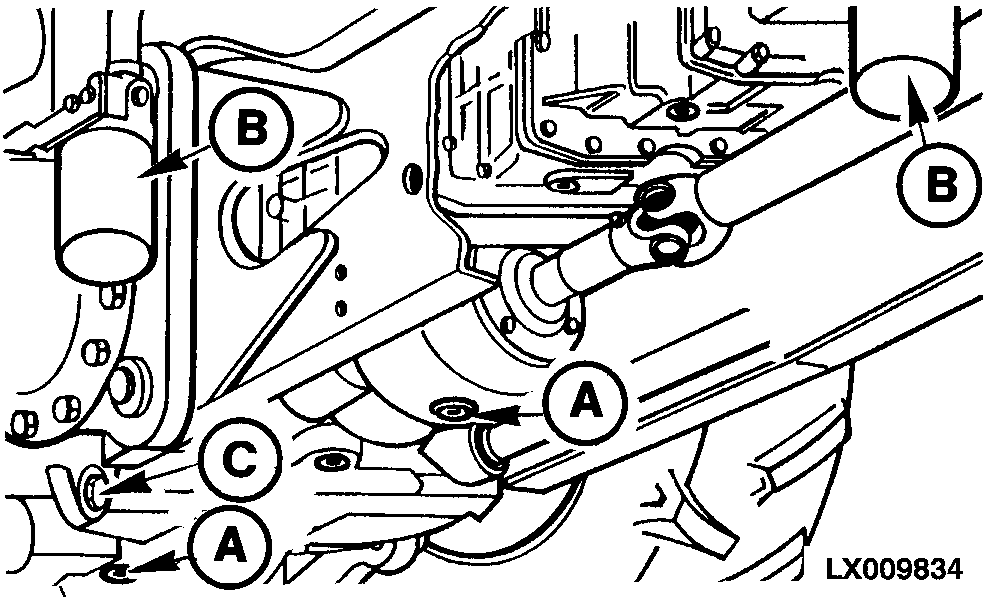 B
B
A
C
A
LX009834