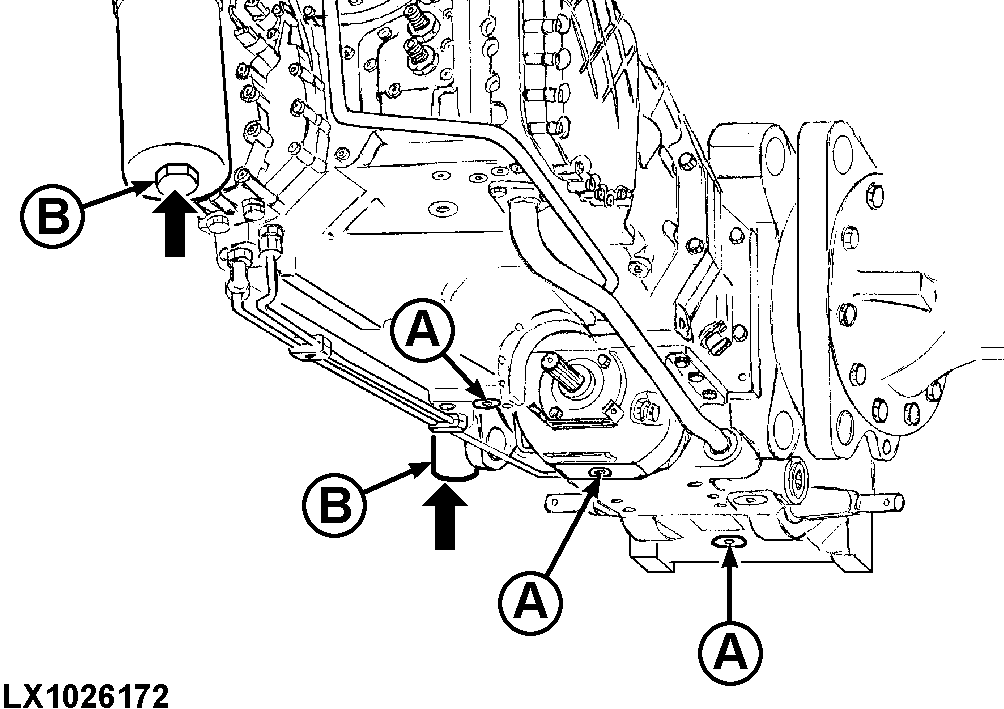 B
A
B
A
A
LX1026172