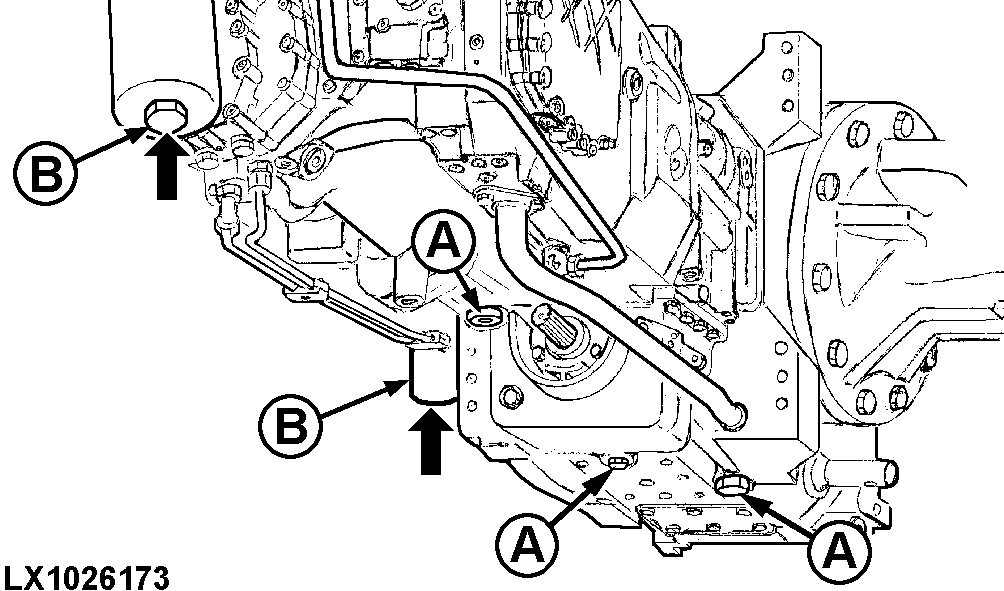 B

A

B

A

A

LX1026173