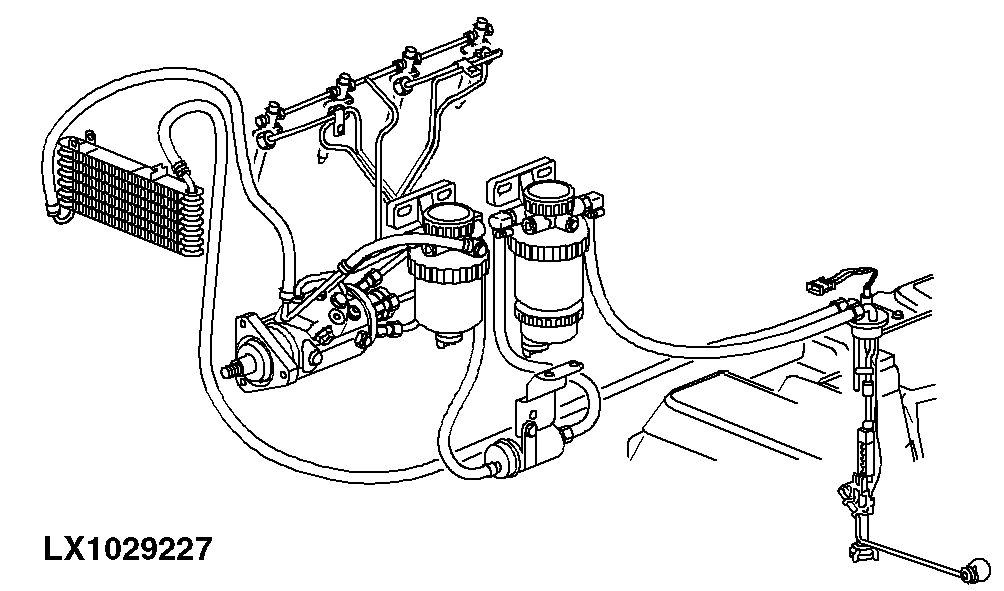 LX1029227