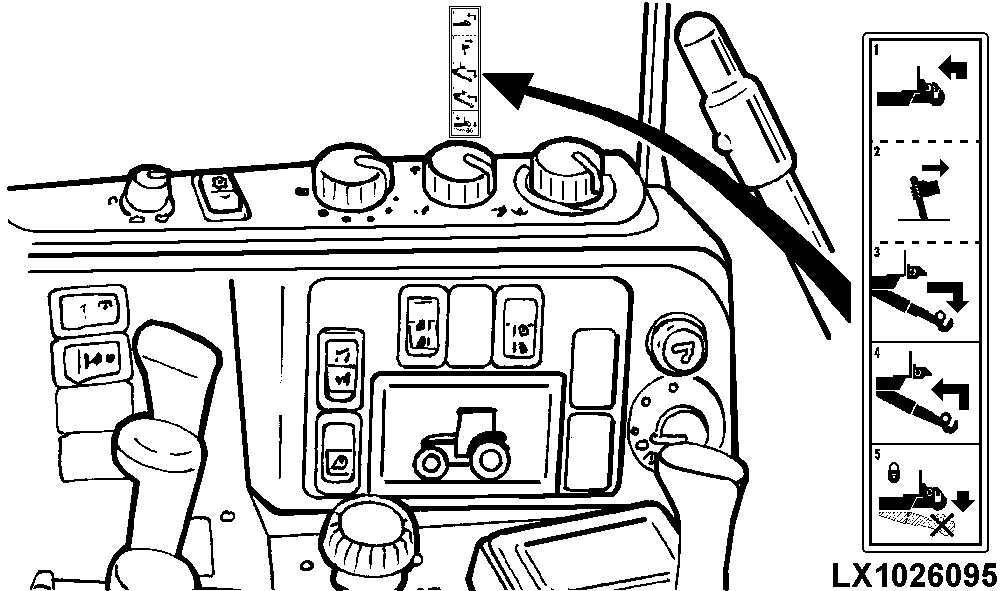 1

2

3

4

5

LX1026095