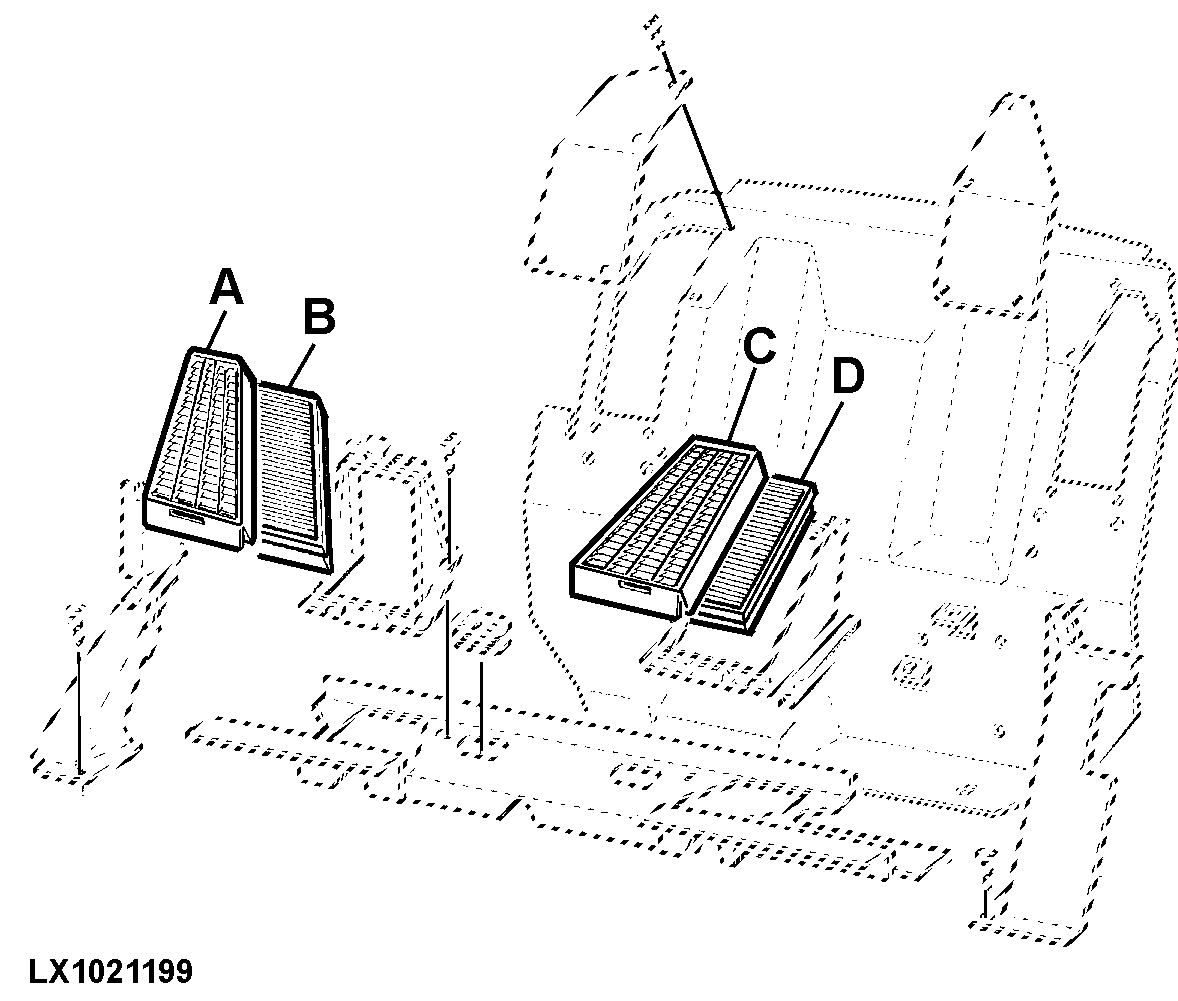 A
B
C
D
LX1021199