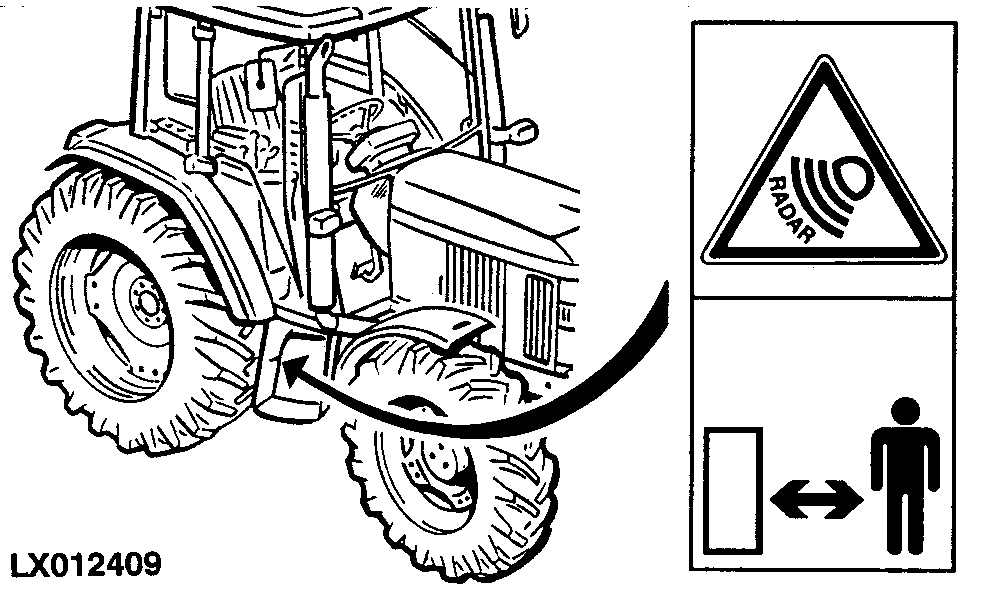 RADAR

LX012409