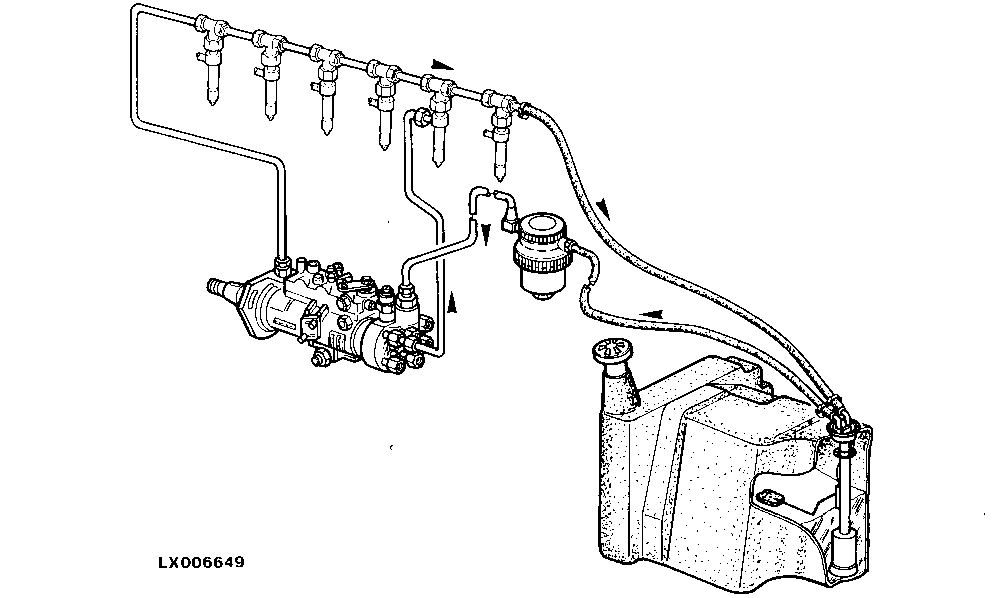 LX006649