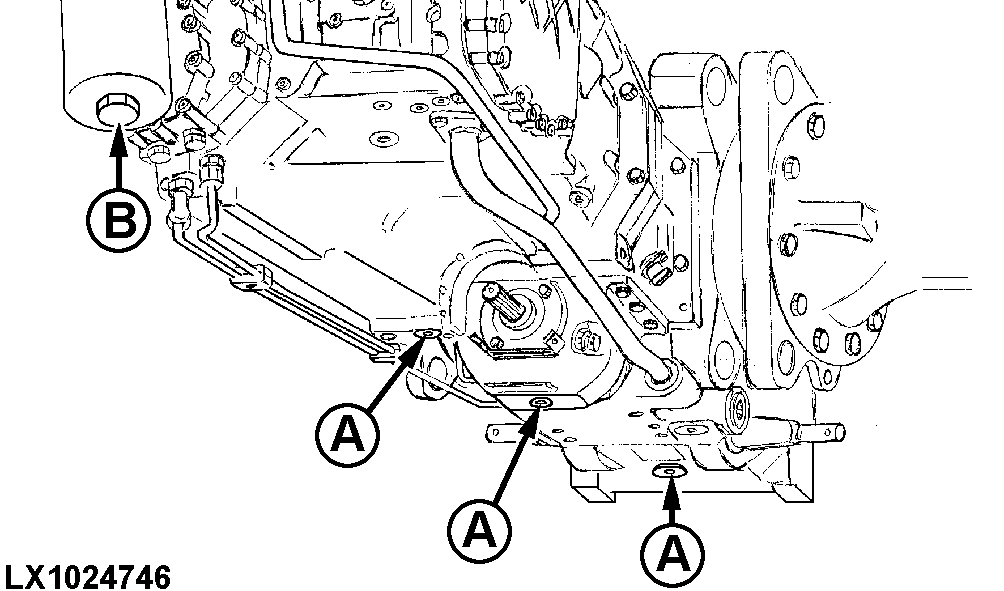 B

A

A

A

LX1024746