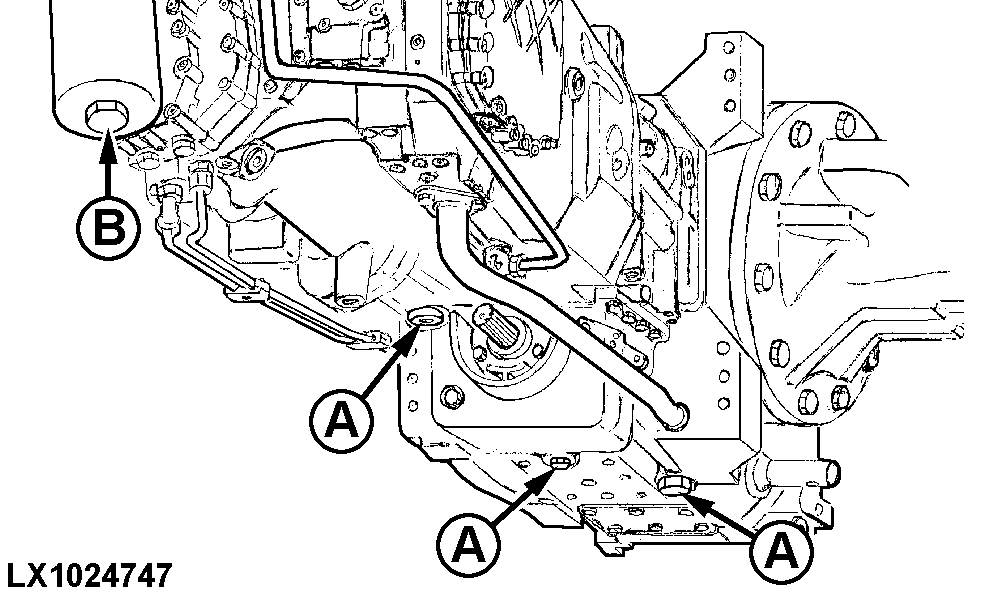 B

A

A

A

LX1024747