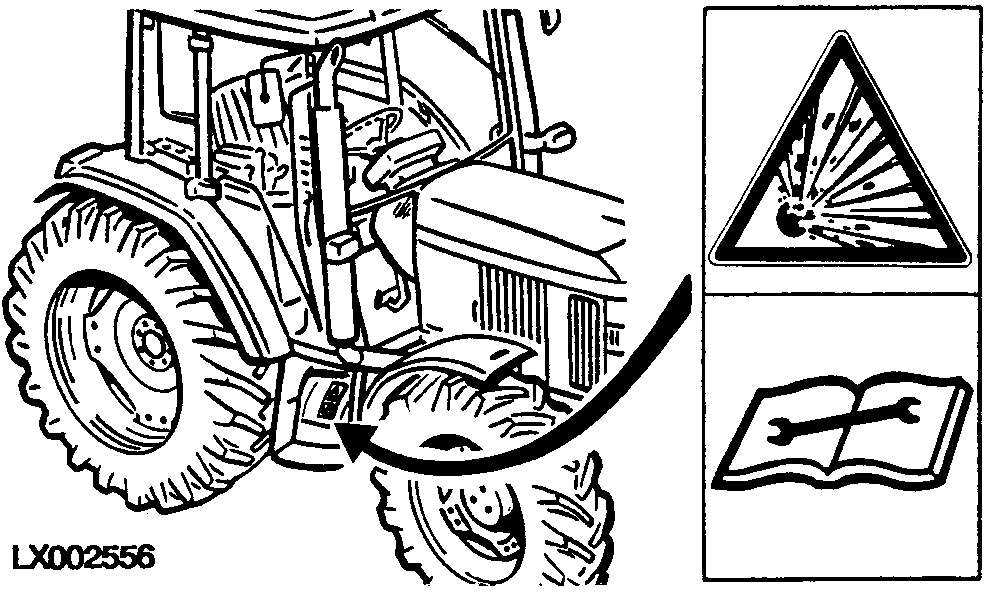 LX002556