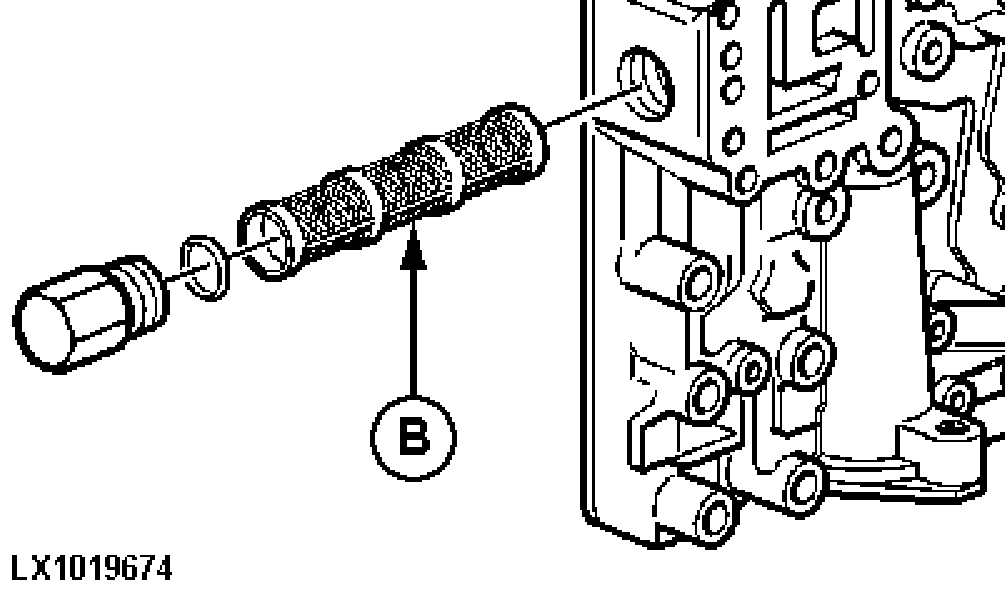 B

LX1019674