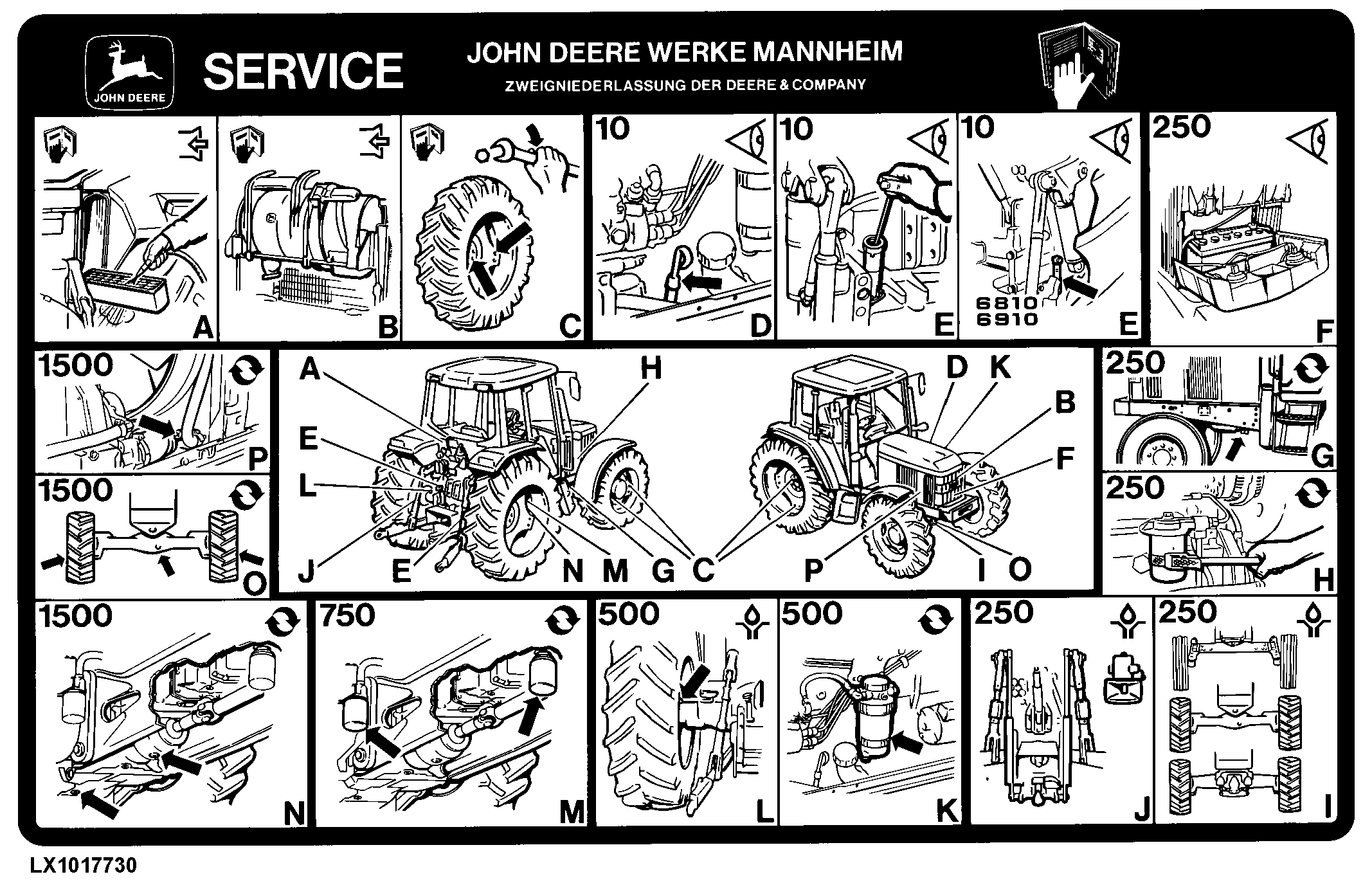 JOHN DEERE

SERVICE

JOHN DEERE WERKE MANNHEIM
ZWEIGNIEDERLASSUNG DER DEERE & COMPANY

A

B

C

10
D

10
E

10
6810
6910
E

250
F

1500
P

1500
O

A H E L J E N M G C

D K B F P I O

250
G

250
H

1500
N

750
M

500
L

500
K

250
J

250
I

LX1017730