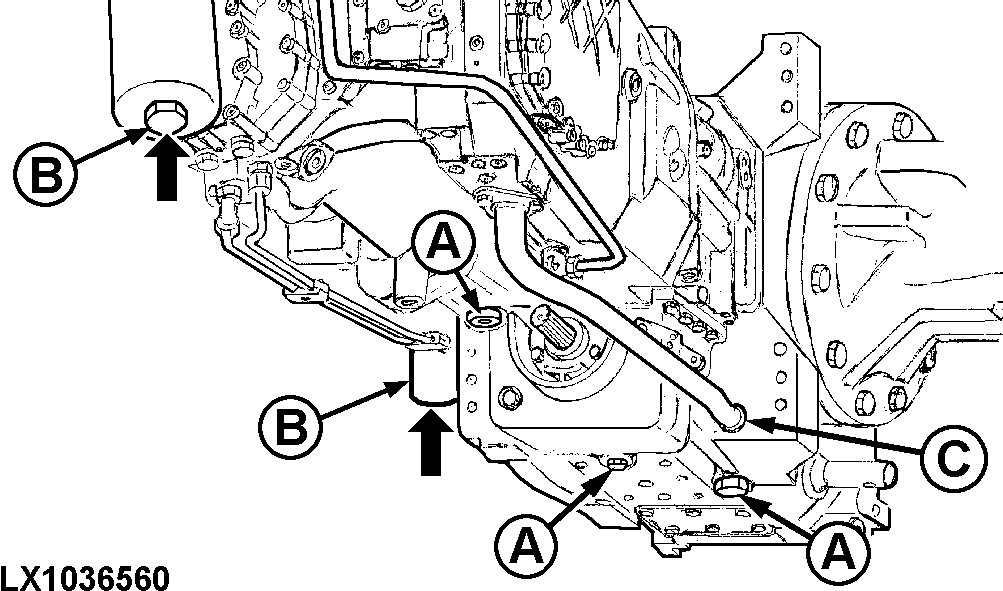 B
A
B
C
A
A
LX1036560