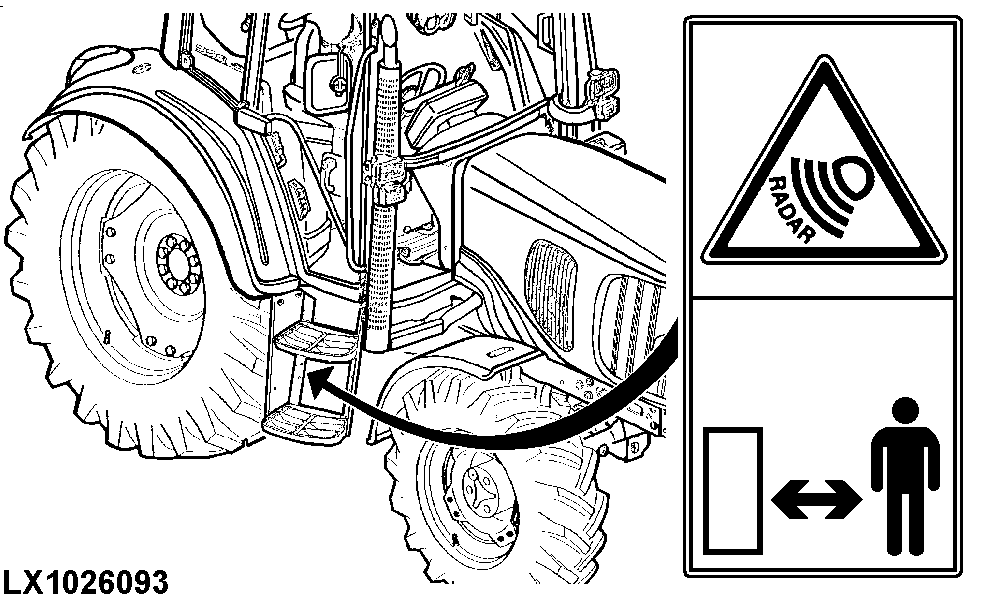 RADAR

LX1026093