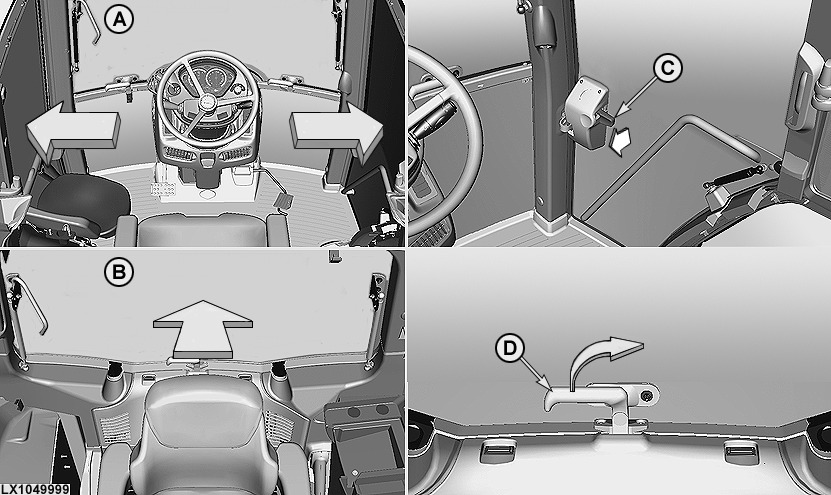 A

C

B

D

LX1049999