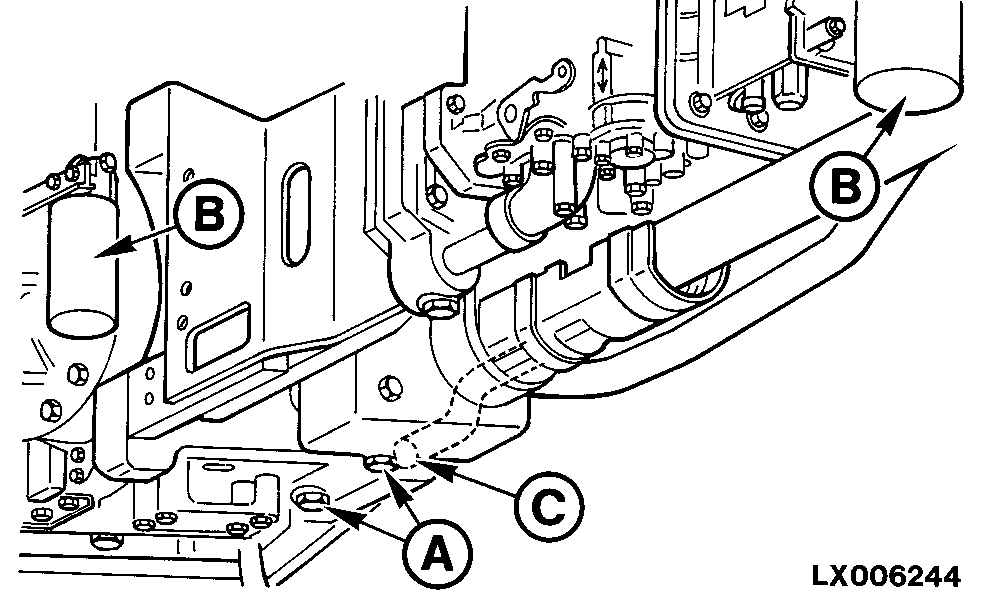 B
B
C
A
LX006244