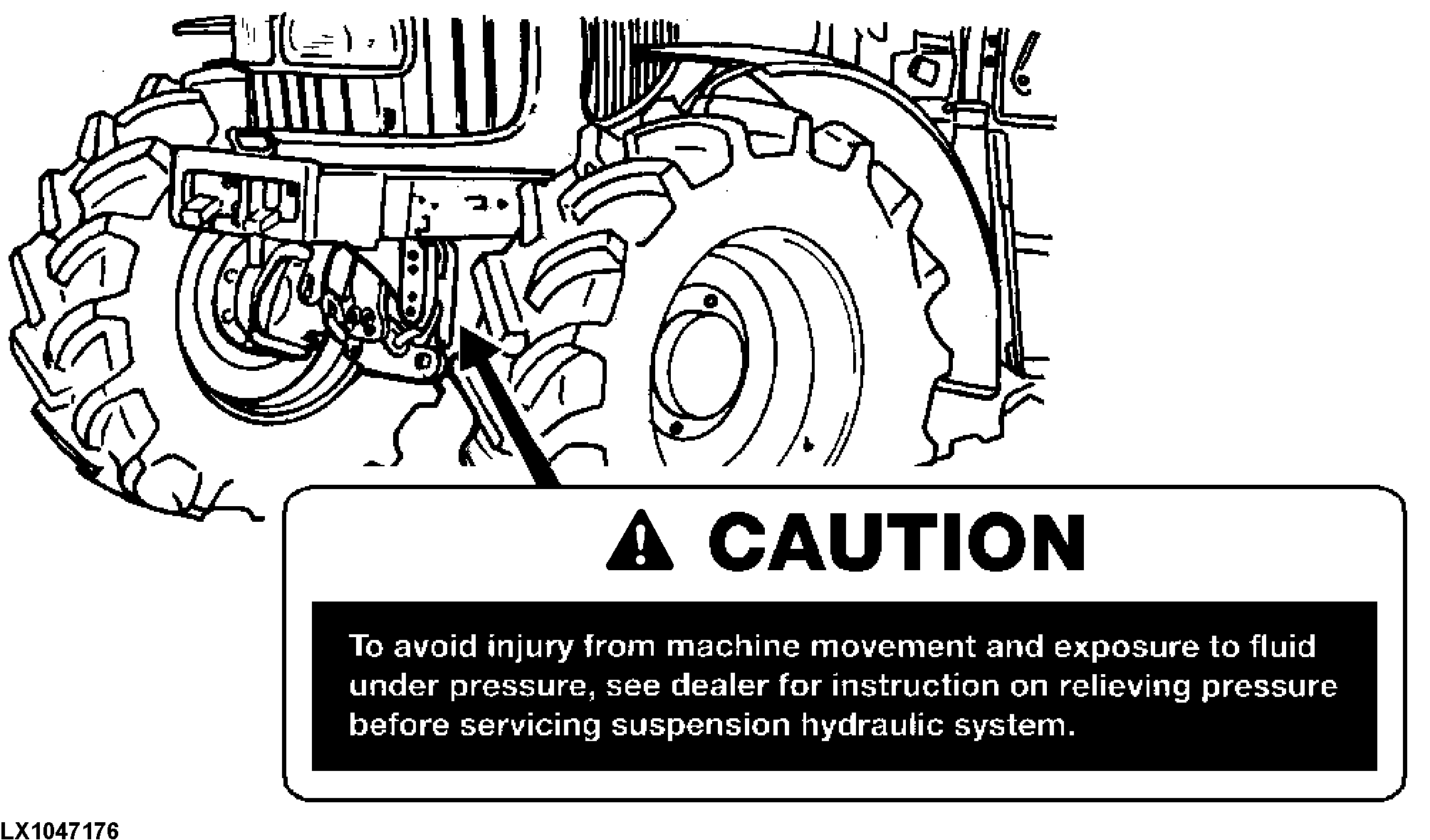 CAUTION

To avoid injury from machine movement and exposure to fluid under pressure, see dealer for instruction on relieving pressure before servicing suspension hydraulic system.

LX1047176