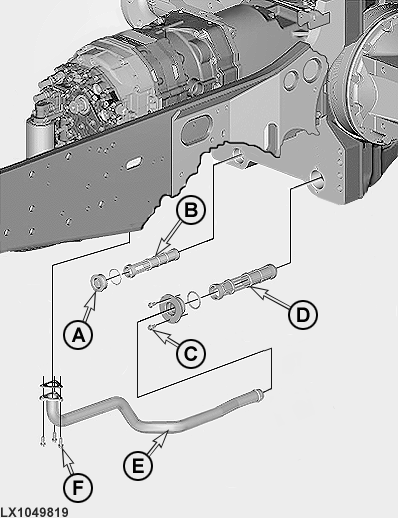 B
A
D
C
E
F
LX1049819