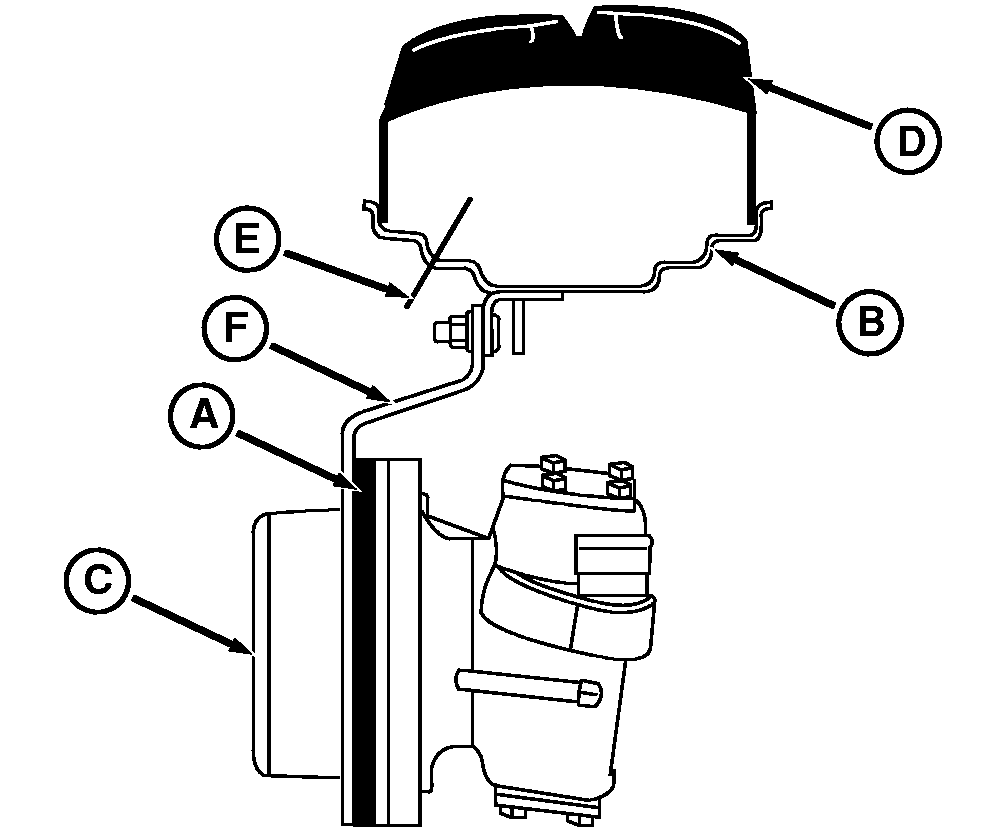 D
E
B
F
A
C