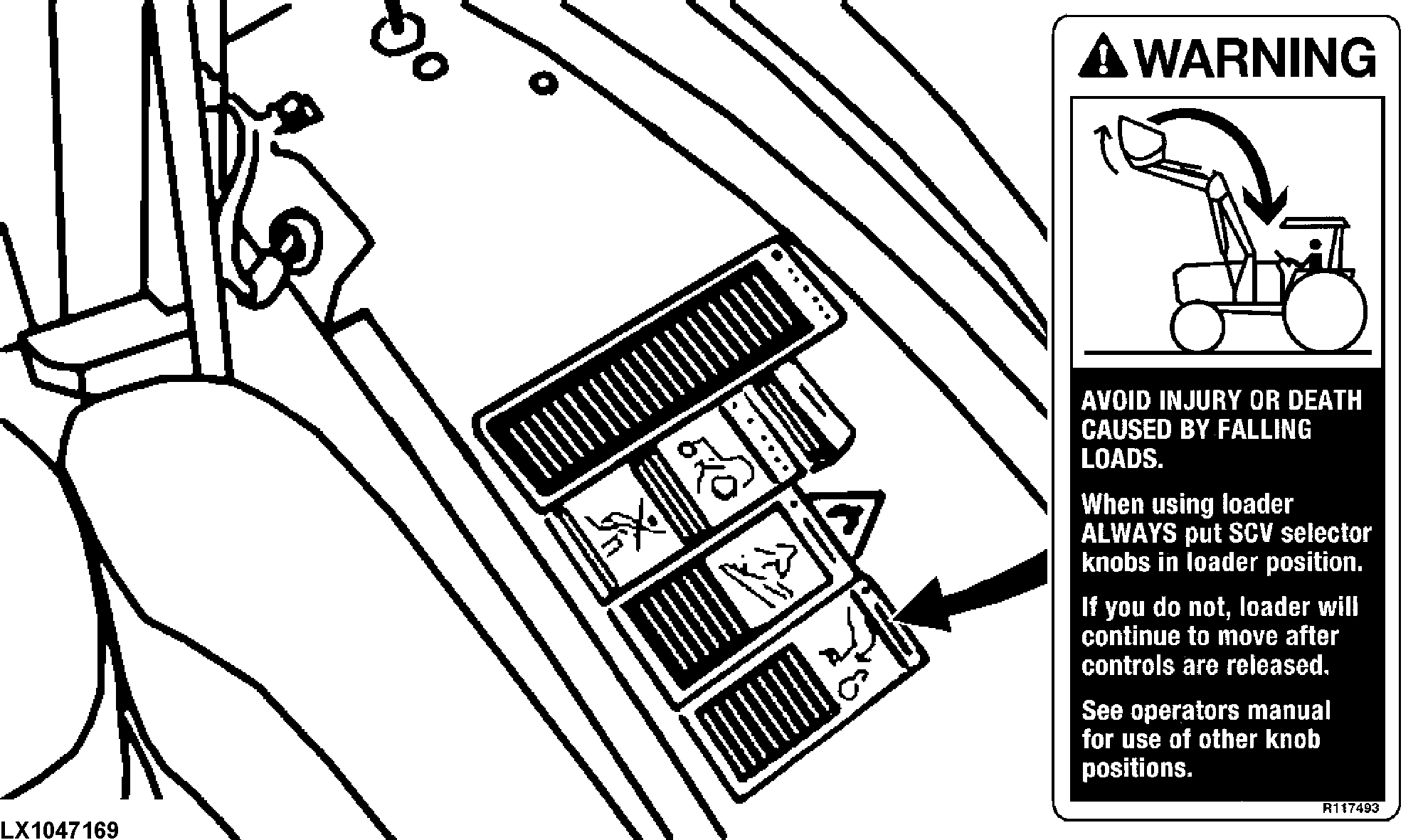 WARNING

AVOID INJURY OR DEATH CAUSED BY FALLING LOADS.

When using loader ALWAYS put SCV selector knobs in loader position.

If you do not, loader will continue to move after controls are released.

See operators manual for use of other knob positions.

R117493

LX1047169